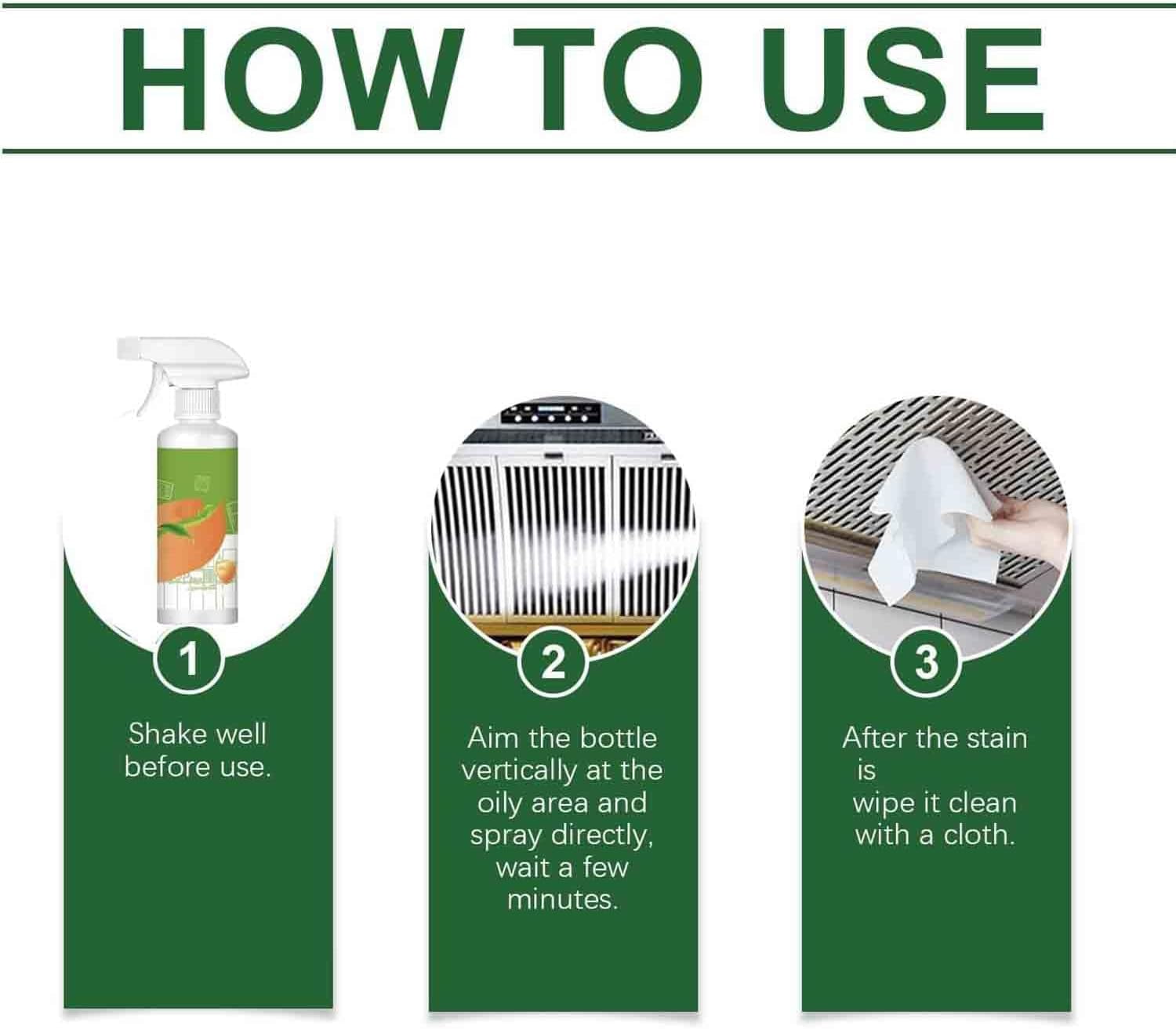 HOW TO USE

1

Shake well before use.

2

Aim the bottle vertically at the oily area and spray directly, wait a few minutes.

3

After the stain is
wipe it clean with a cloth.