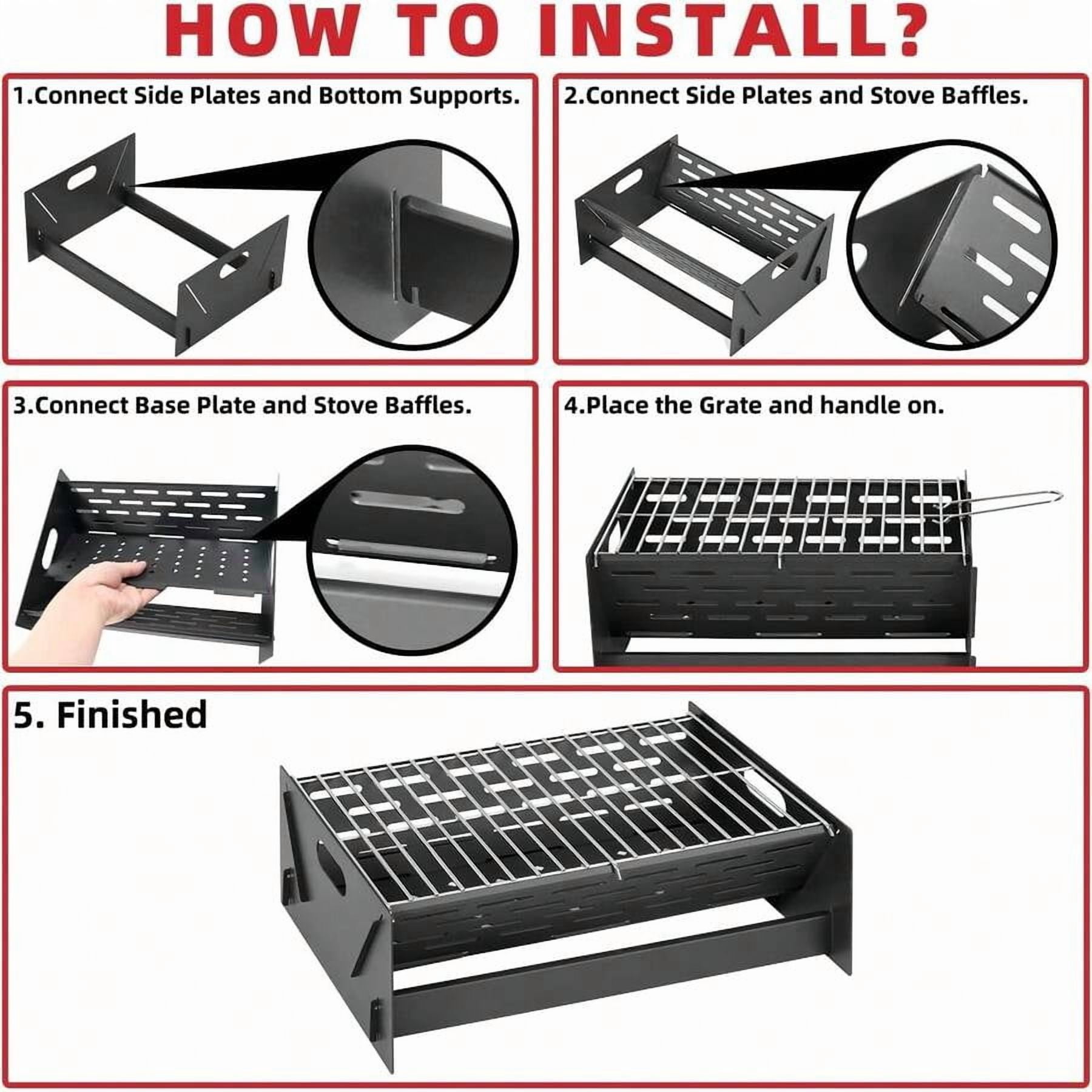 HOW TO INSTALL?

1.Connect Side Plates and Bottom Supports.

2.Connect Side Plates and Stove Baffles.

3.Connect Base Plate and Stove Baffles.

4.Place the Grate and handle on.

5. Finished