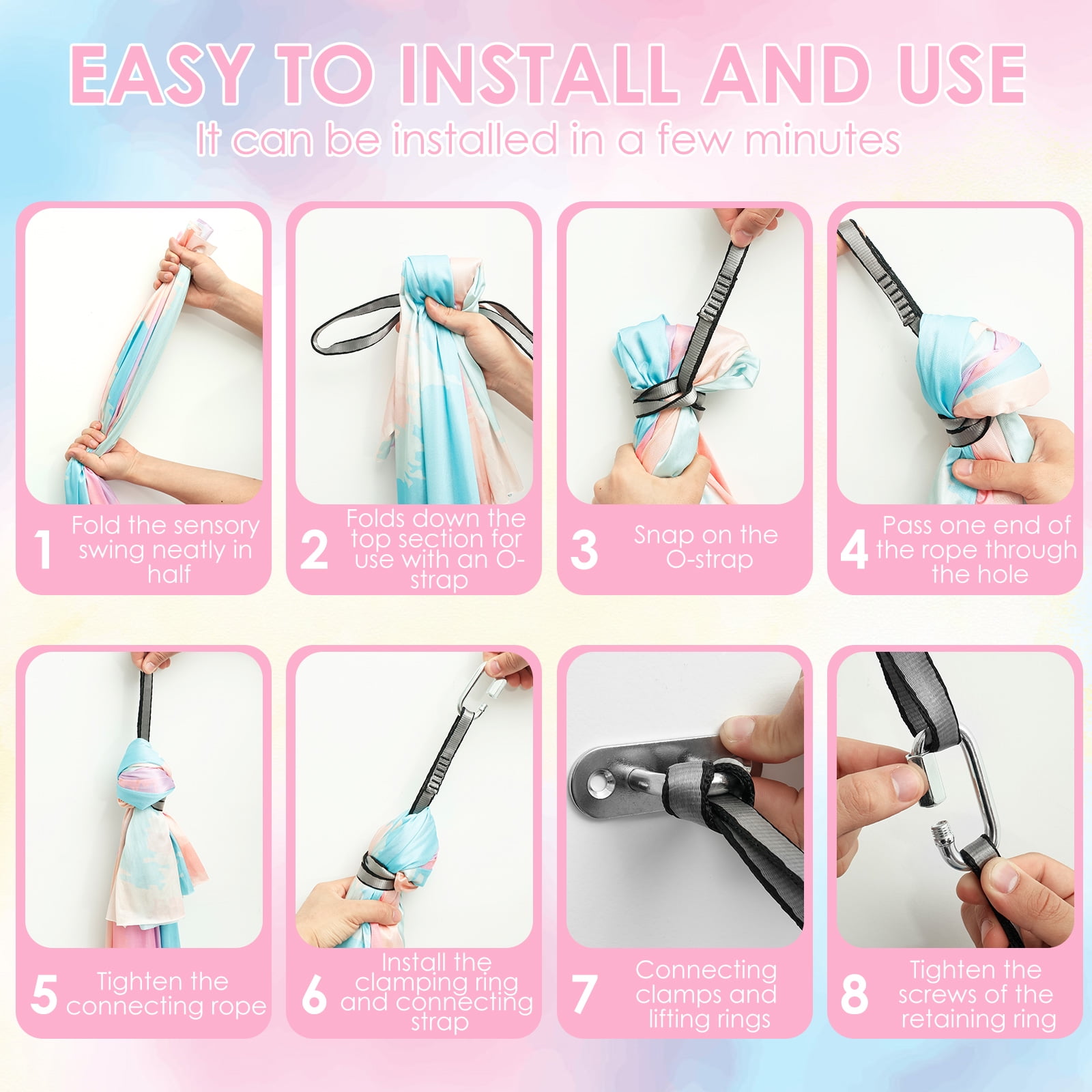 EASY TO INSTALL AND USE

It can be installed in a few minutes

1 Fold the sensory swing neatly in half

2 Folds down the top section for use with an O-strap

3 Snap on the O-strap

4 Pass one end of the rope through the hole

5 Tighten the connecting rope

6 Install the clamping ring and connecting strap

7 Connecting clamps and lifting rings

8 Tighten the screws of the retaining ring