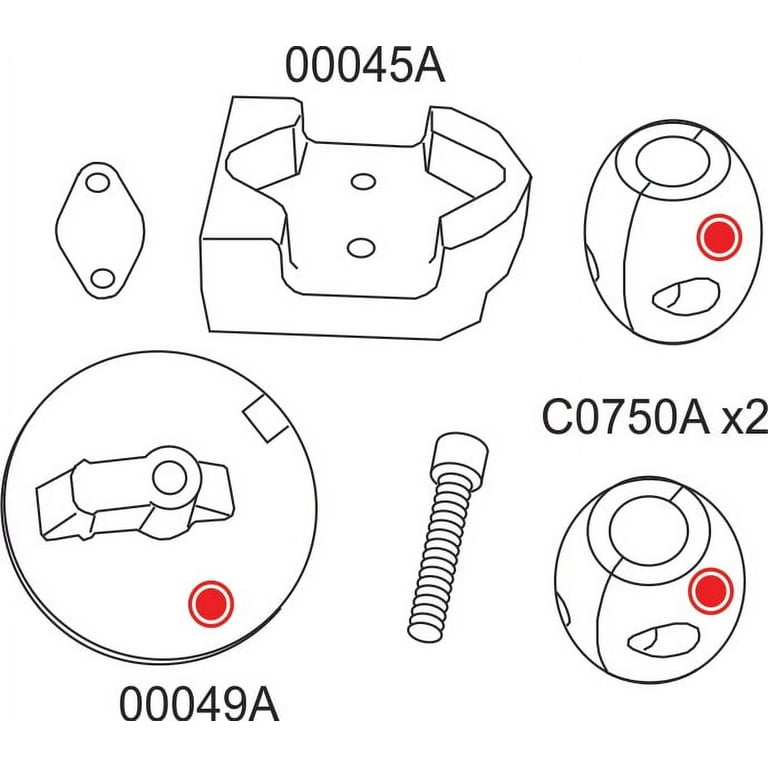 00045A

C0750A x2

00049A