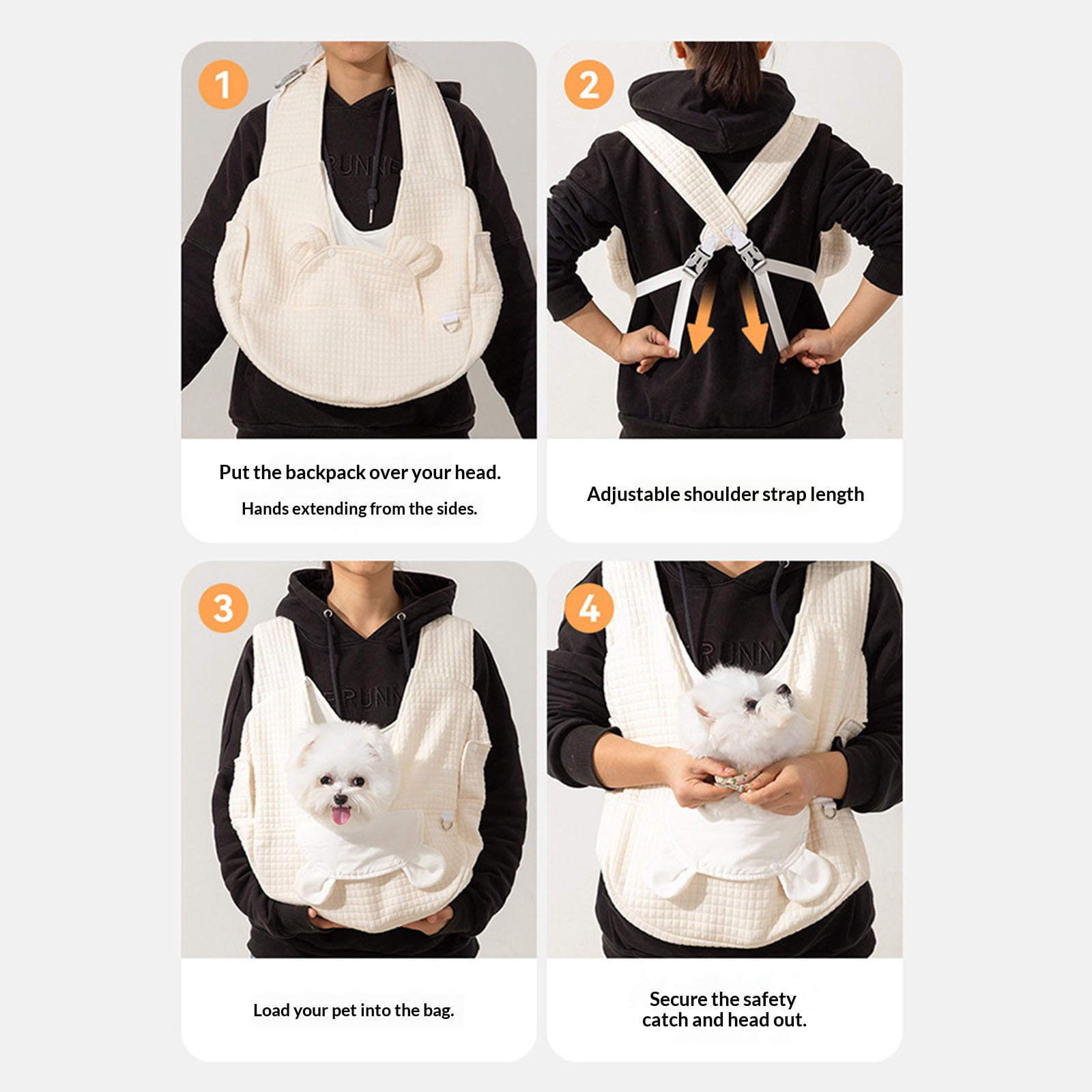 1

Put the backpack over your head.

Hands extending from the sides.

2

Adjustable shoulder strap length

3

Load your pet into the bag.

4

Secure the safety catch and head out.