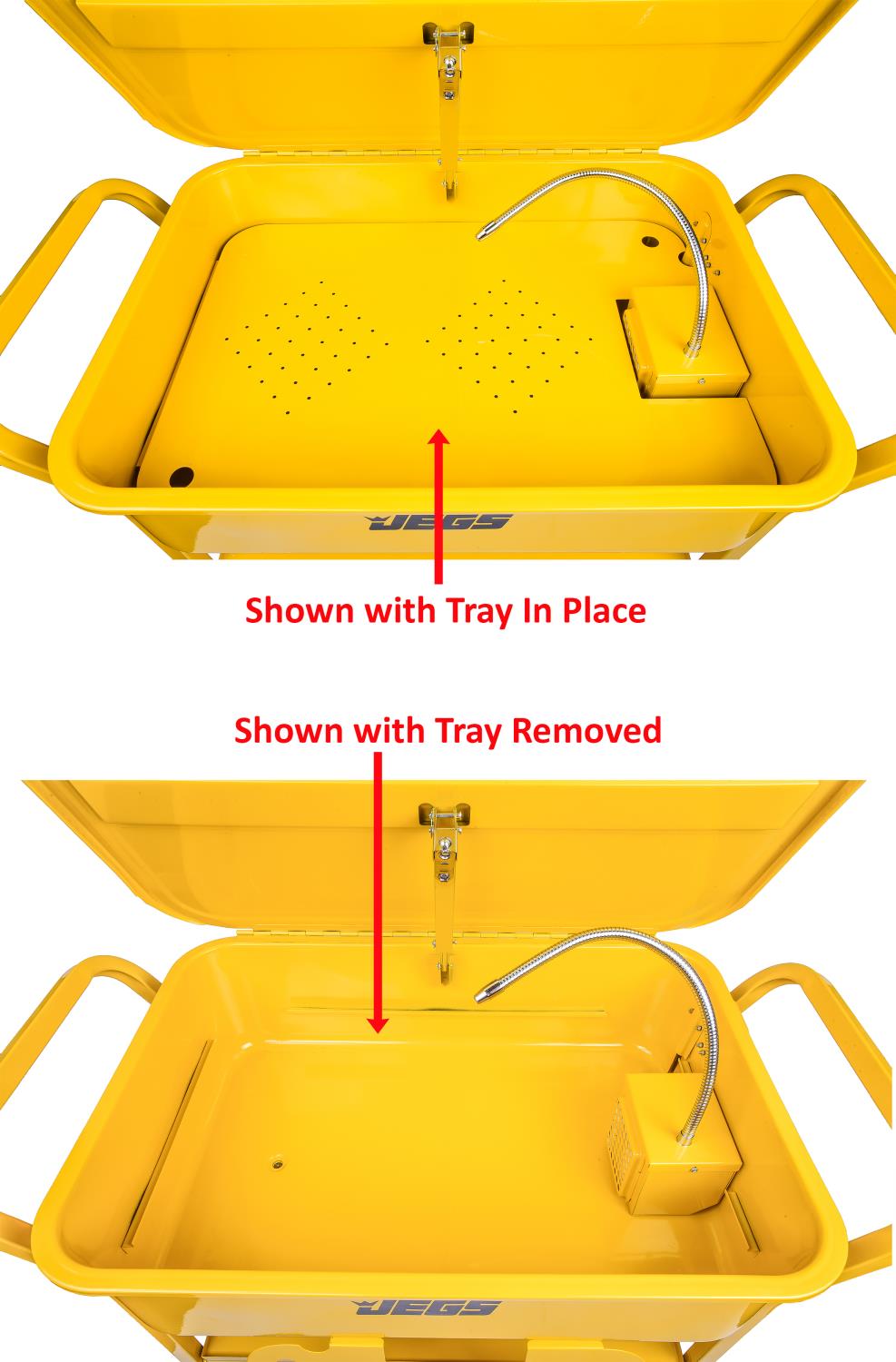 JEGS

Shown with Tray In Place

Shown with Tray Removed

JEGS