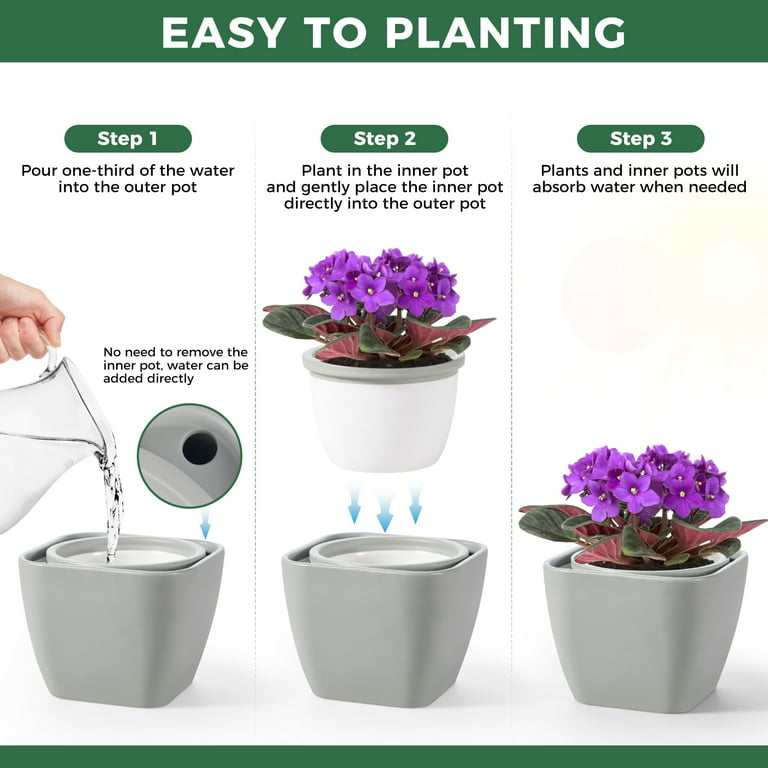 EASY TO PLANTING

Step 1

Pour one-third of the water into the outer pot

No need to remove the inner pot, water can be added directly

Step 2

Plant in the inner pot and gently place the inner pot directly into the outer pot

Step 3

Plants and inner pots will absorb water when needed