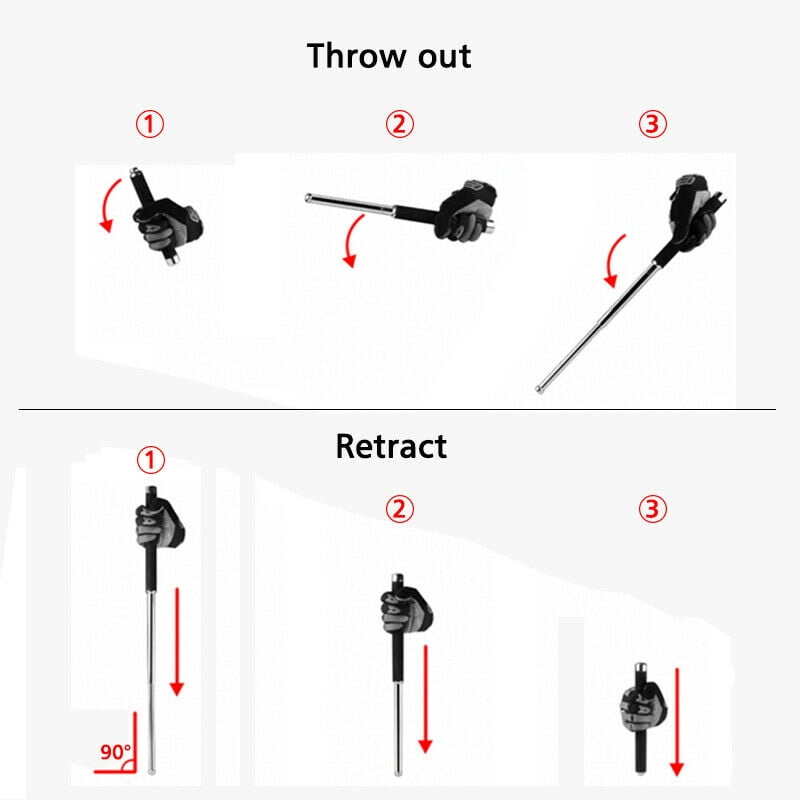 Throw out

①

②

③

Retract

①

②

③

90°