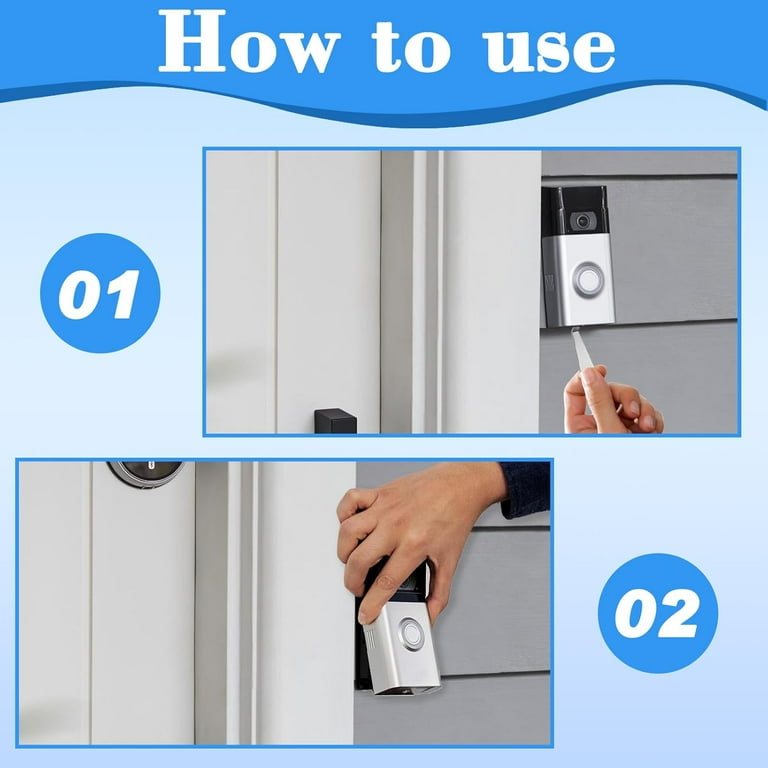 How to use

01

02