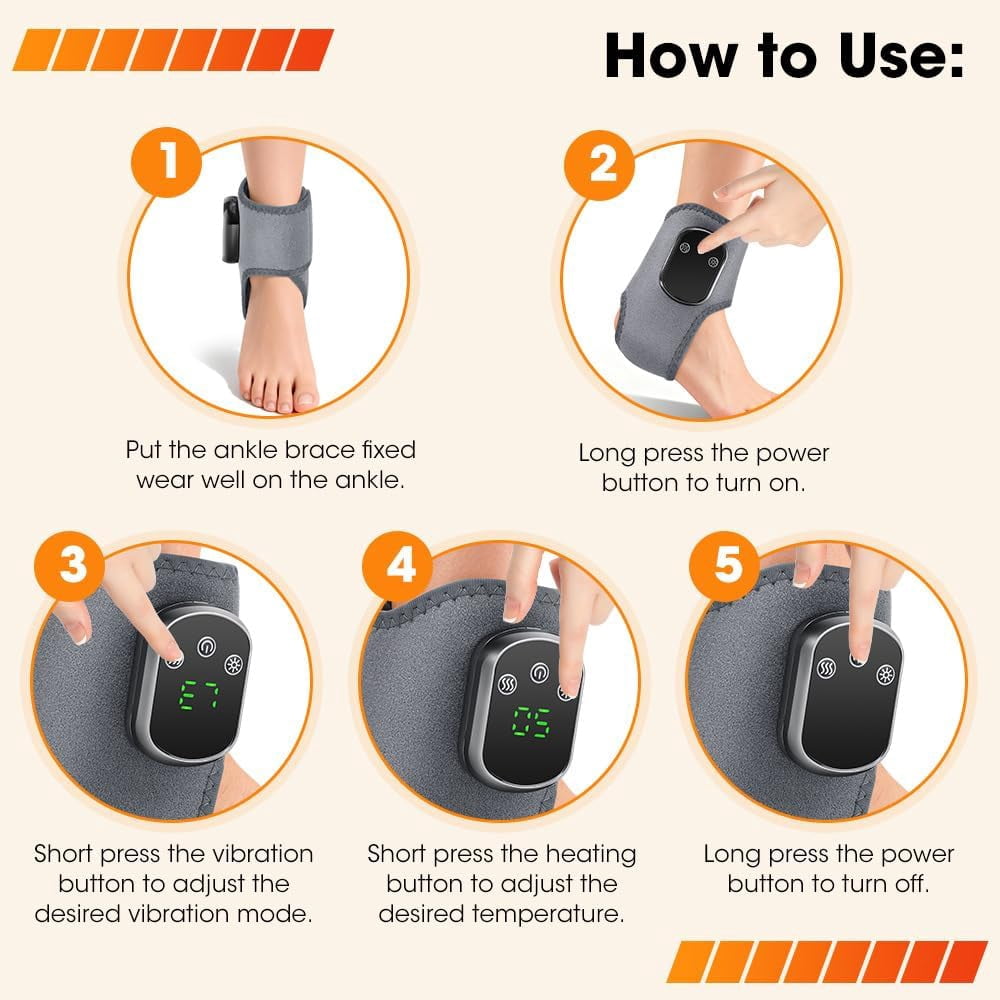 How to Use:

1

Put the ankle brace fixed wear well on the ankle.

2

Long press the power button to turn on.

3

E7

Short press the vibration button to adjust the desired vibration mode.

4

05

Short press the heating button to adjust the desired temperature.

5

Long press the power button to turn off.