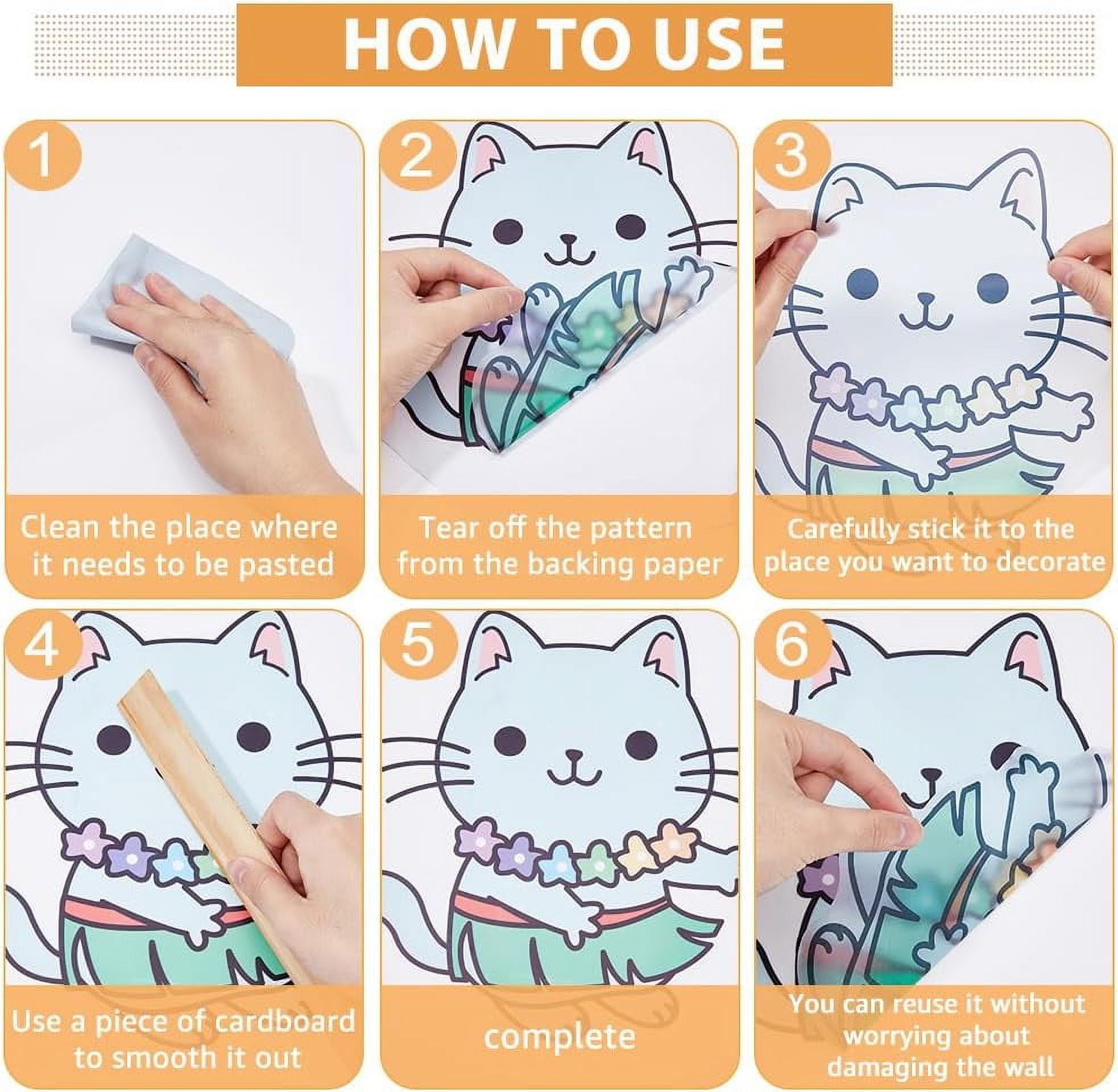 HOW TO USE

1

Clean the place where it needs to be pasted

2

Tear off the pattern from the backing paper

3

Carefully stick it to the place you want to decorate

4

Use a piece of cardboard to smooth it out

5

complete

6

You can reuse it without worrying about damaging the wall