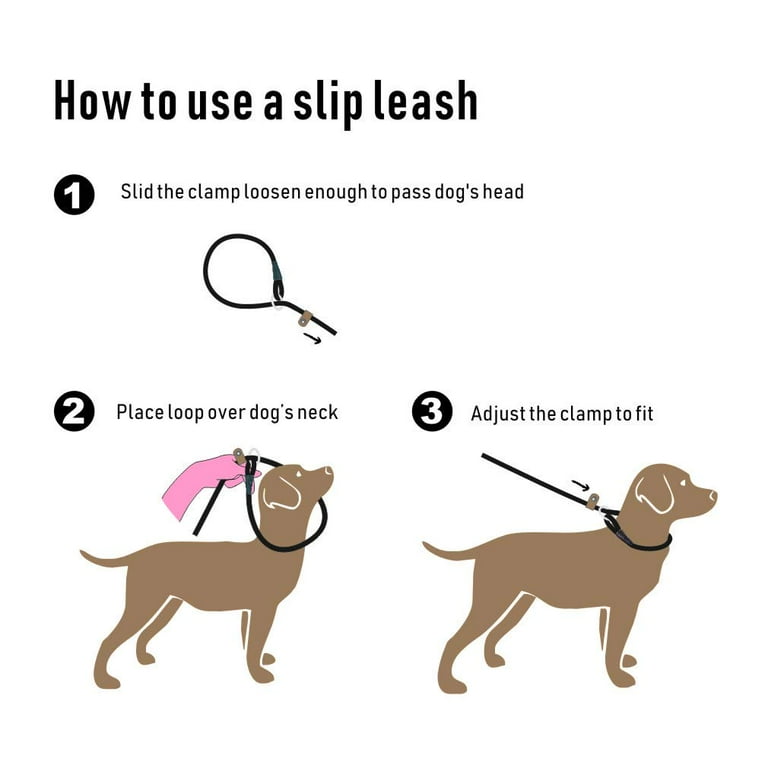 How to use a slip leash

1 Slid the clamp loosen enough to pass dog's head

2 Place loop over dog's neck

3 Adjust the clamp to fit