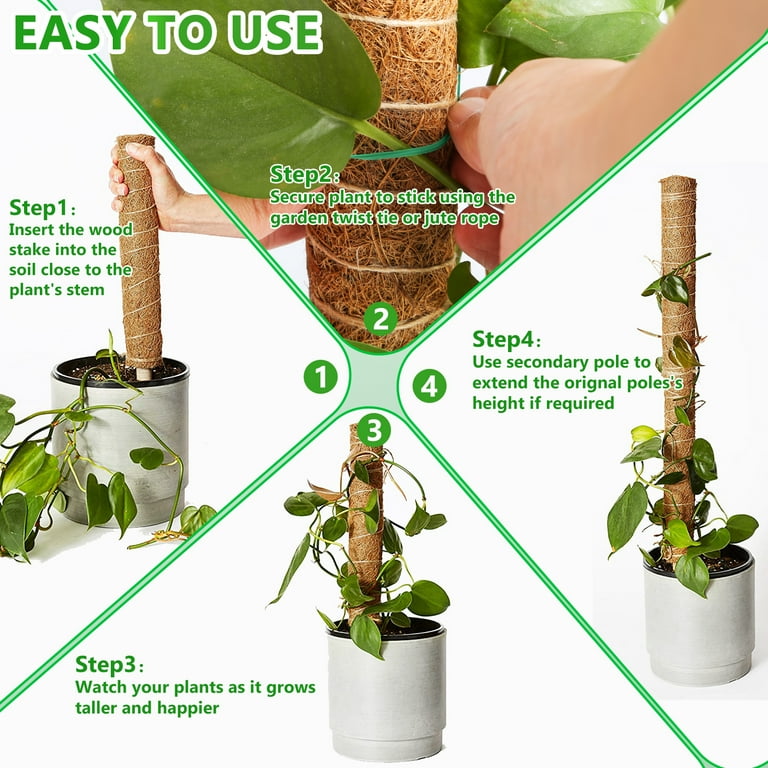 EASY TO USE

Step1:
Insert the wood stake into the soil close to the plant's stem

Step2:
Secure plant to stick using the garden twist tie or jute rope

2

1

4

3

Step4:
Use secondary pole to extend the orignal poles's height if required

Step3:
Watch your plants as it grows taller and happier