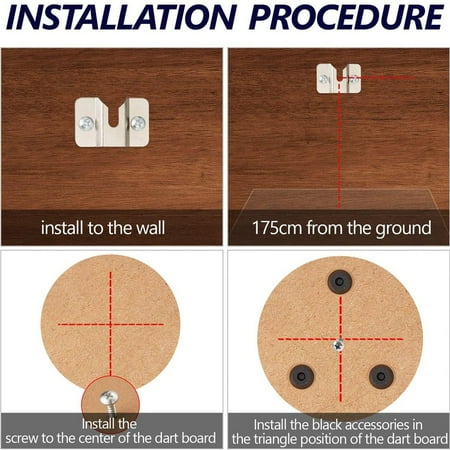 INSTALLATION PROCEDURE

install to the wall

175cm from the ground

Install the screw to the center of the dart board

Install the black accessories in the triangle position of the dart board