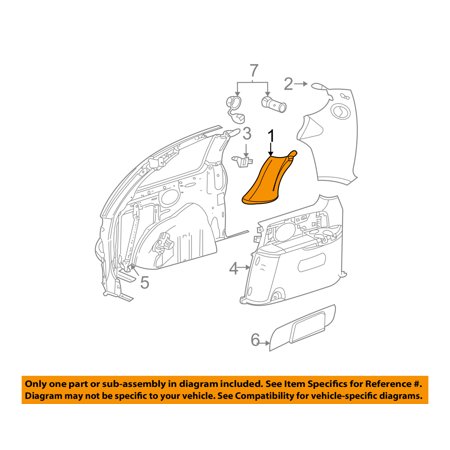 7
2
3
1
4
5
6

Only one part or sub-assembly in diagram included. See Item Specifics for Reference #.
Diagram may not be specific to your vehicle. See Compatibility for vehicle-specific diagrams.