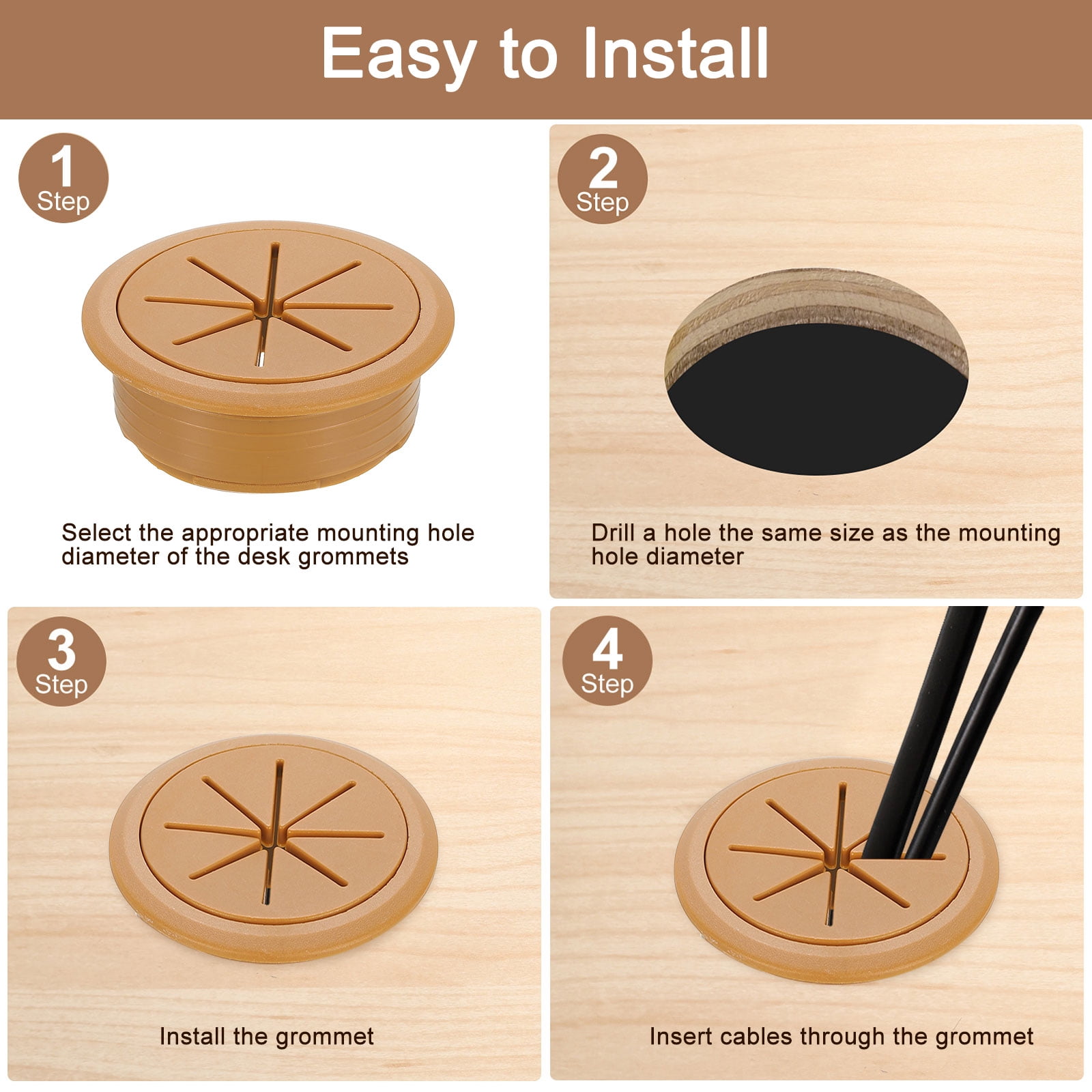 Easy to Install

1 Step

Select the appropriate mounting hole diameter of the desk grommets

2 Step

Drill a hole the same size as the mounting hole diameter

3 Step

Install the grommet

4 Step

Insert cables through the grommet