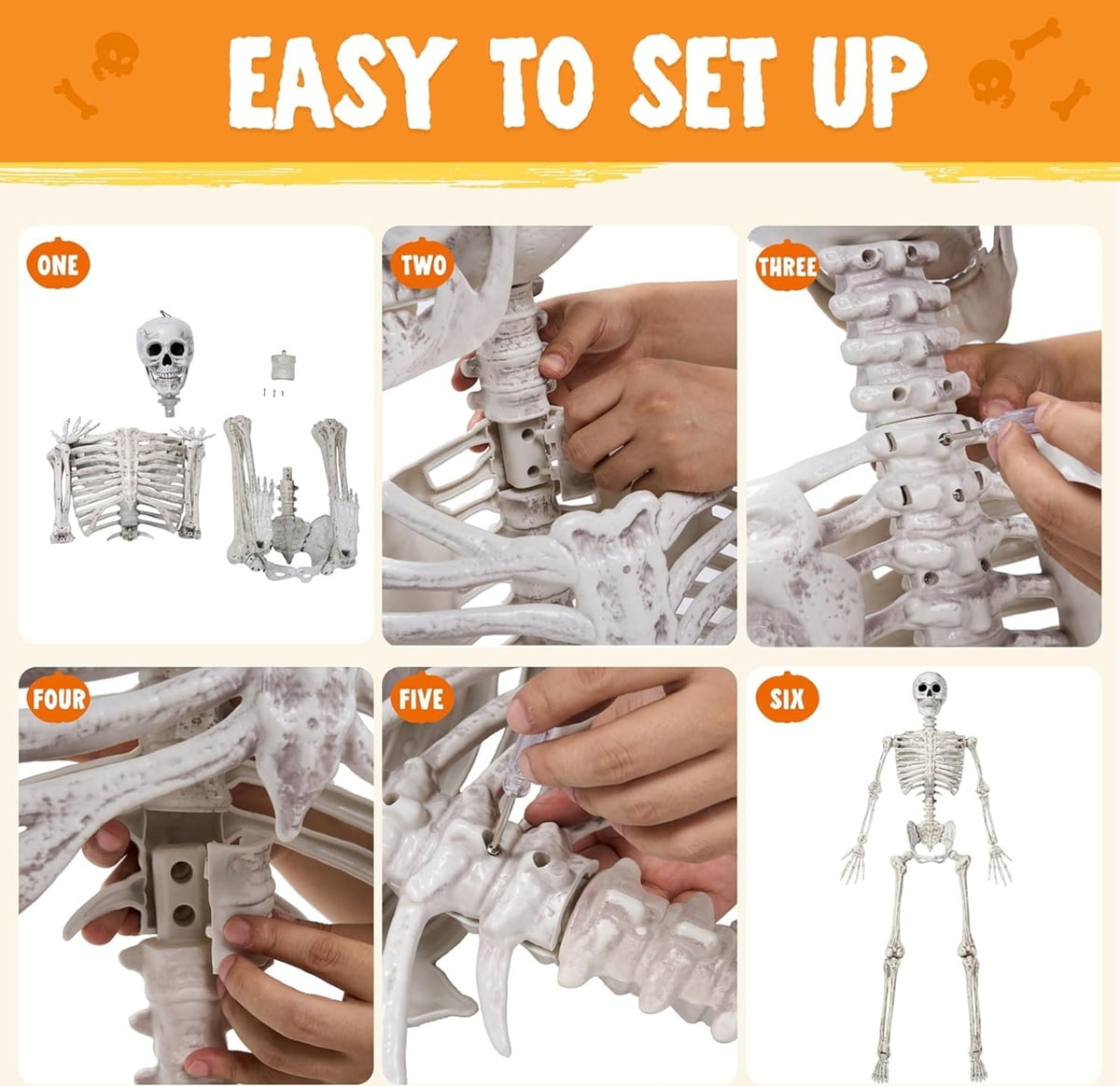 EASY TO SET UP

ONE

TWO

THREE

FOUR

FIVE

SIX