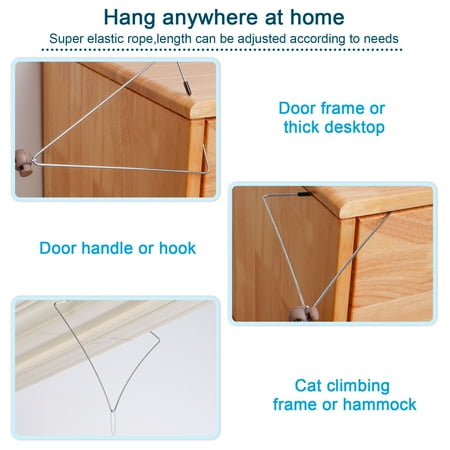 Hang anywhere at home

Super elastic rope,length can be adjusted according to needs

Door frame or thick desktop

Door handle or hook

Cat climbing frame or hammock