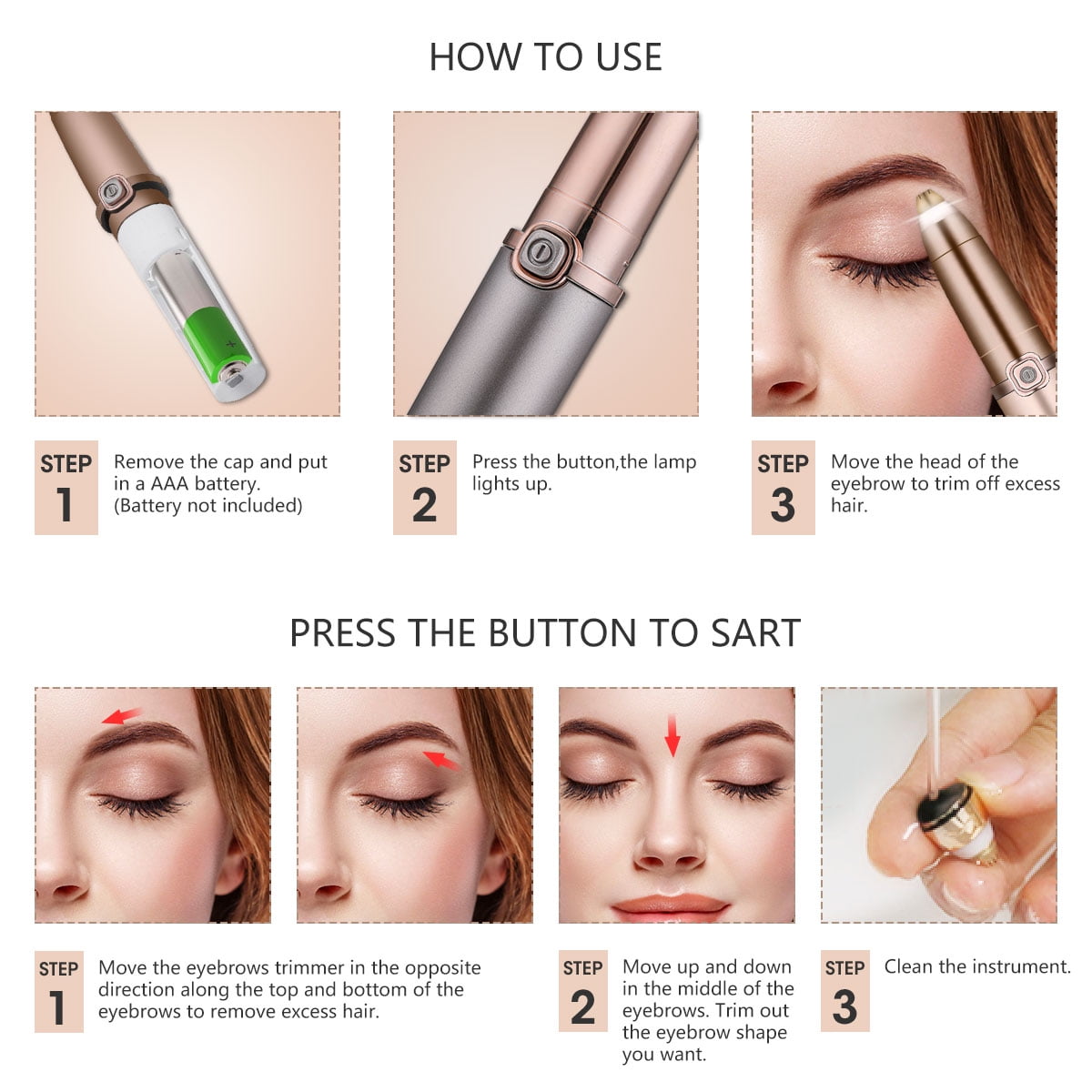 HOW TO USE

STEP 1 Remove the cap and put in a AAA battery. (Battery not included)

STEP 2 Press the button,the lamp lights up.

STEP 3 Move the head of the eyebrow to trim off excess hair.

PRESS THE BUTTON TO SART

STEP 1 Move the eyebrows trimmer in the opposite direction along the top and bottom of the eyebrows to remove excess hair.

STEP 2 Move up and down in the middle of the eyebrows. Trim out the eyebrow shape you want.

STEP 3 Clean the instrument.