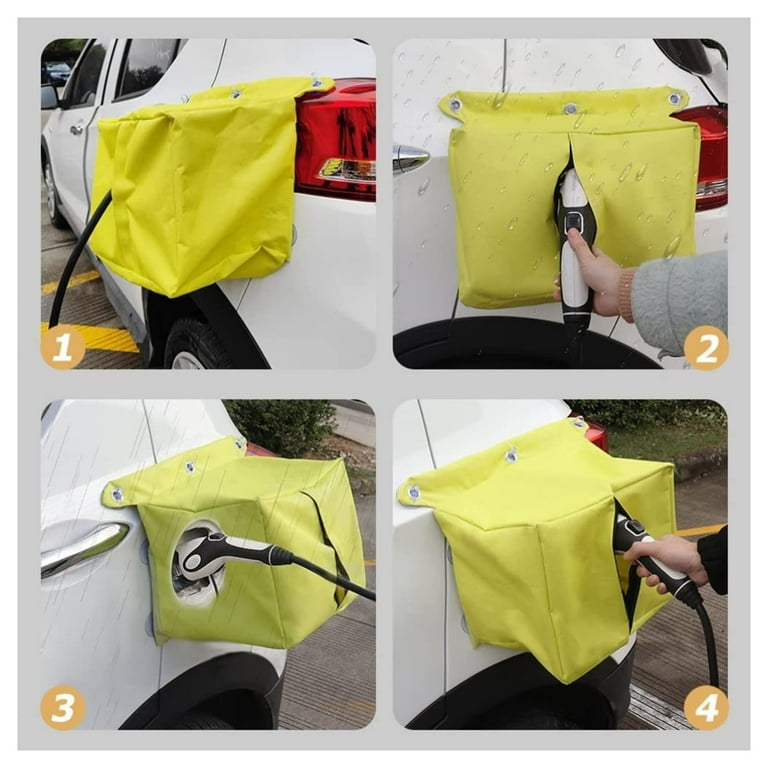 1

2

3

4