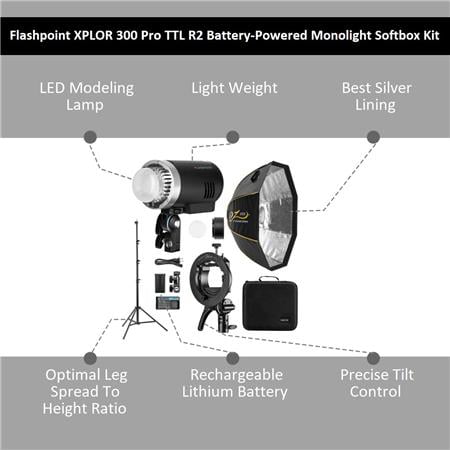 Flashpoint XPLOR 300 Pro TTL R2 Battery-Powered Monolight Softbox Kit

LED Modeling Lamp

Light Weight

Best Silver Lining

Optimal Leg Spread To Height Ratio

Rechargeable Lithium Battery

Precise Tilt Control