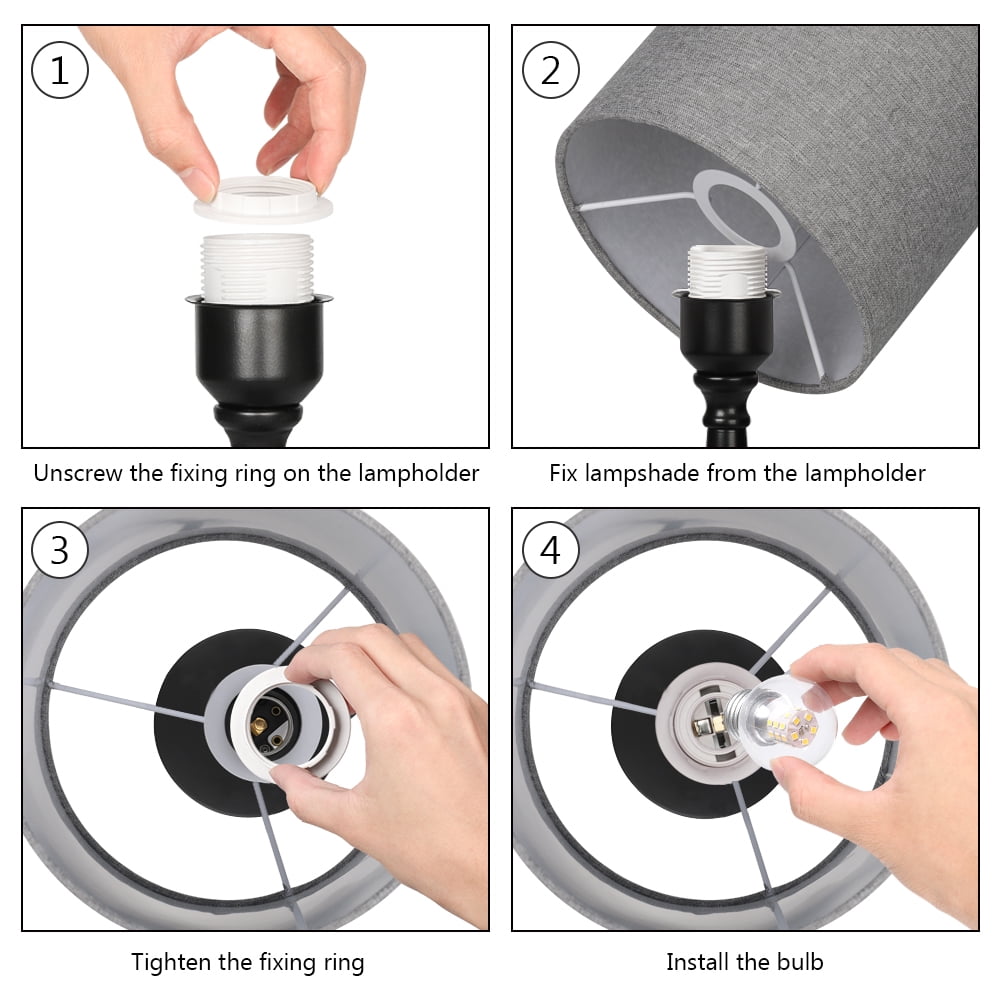 1

Unscrew the fixing ring on the lampholder

2

Fix lampshade from the lampholder

3

Tighten the fixing ring

4

Install the bulb