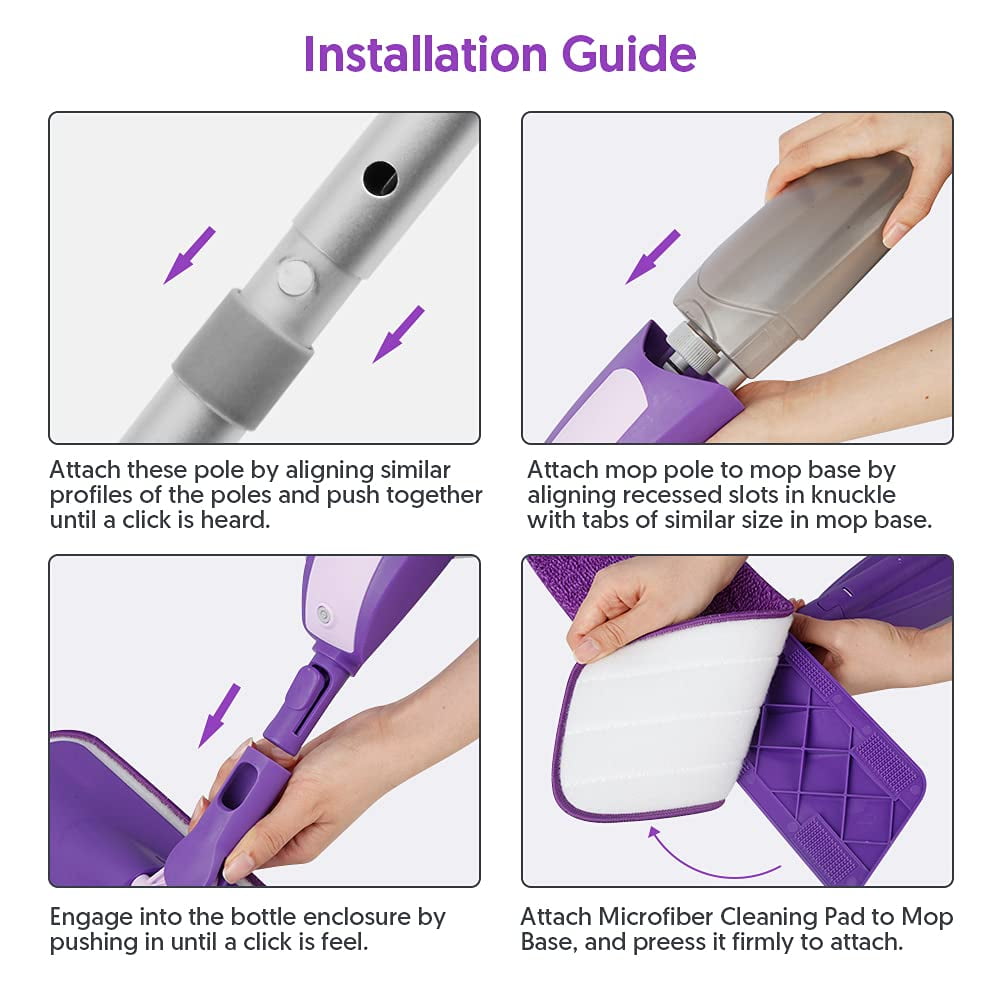 Installation Guide

Attach these pole by aligning similar profiles of the poles and push together until a click is heard.

Attach mop pole to mop base by aligning recessed slots in knuckle with tabs of similar size in mop base.

Engage into the bottle enclosure by pushing in until a click is feel.

Attach Microfiber Cleaning Pad to Mop Base, and preess it firmly to attach.