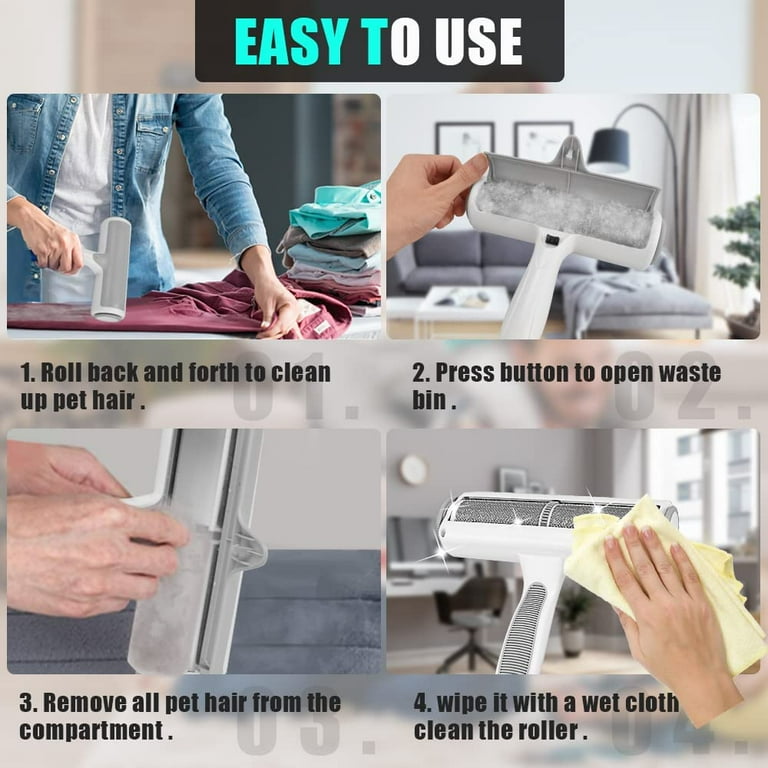 EASY TO USE

1. Roll back and forth to clean up pet hair .

01.

2. Press button to open waste bin .

02.

3. Remove all pet hair from the compartment .

03.

4. wipe it with a wet cloth clean the roller .

04.