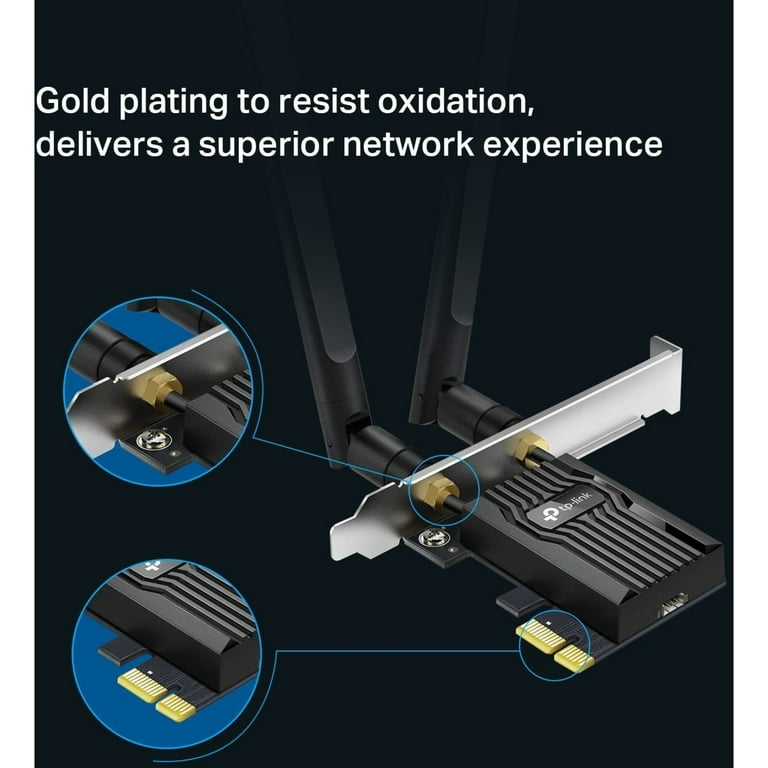 Gold plating to resist oxidation, delivers a superior network experience

tp-link