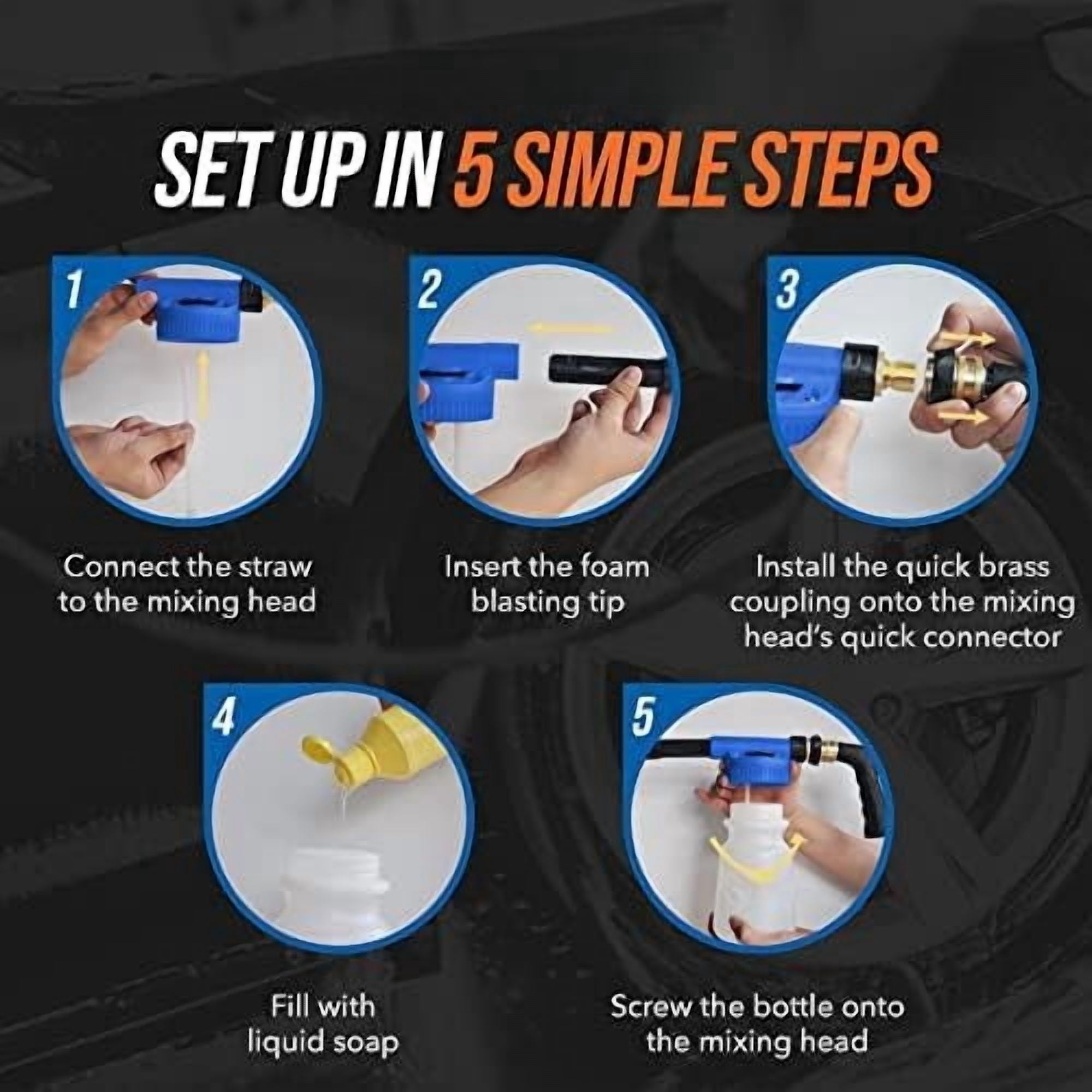 SET UP IN 5 SIMPLE STEPS

1

Connect the straw to the mixing head

2

Insert the foam blasting tip

3

Install the quick brass coupling onto the mixing head's quick connector

4

Fill with liquid soap

5

Screw the bottle onto the mixing head