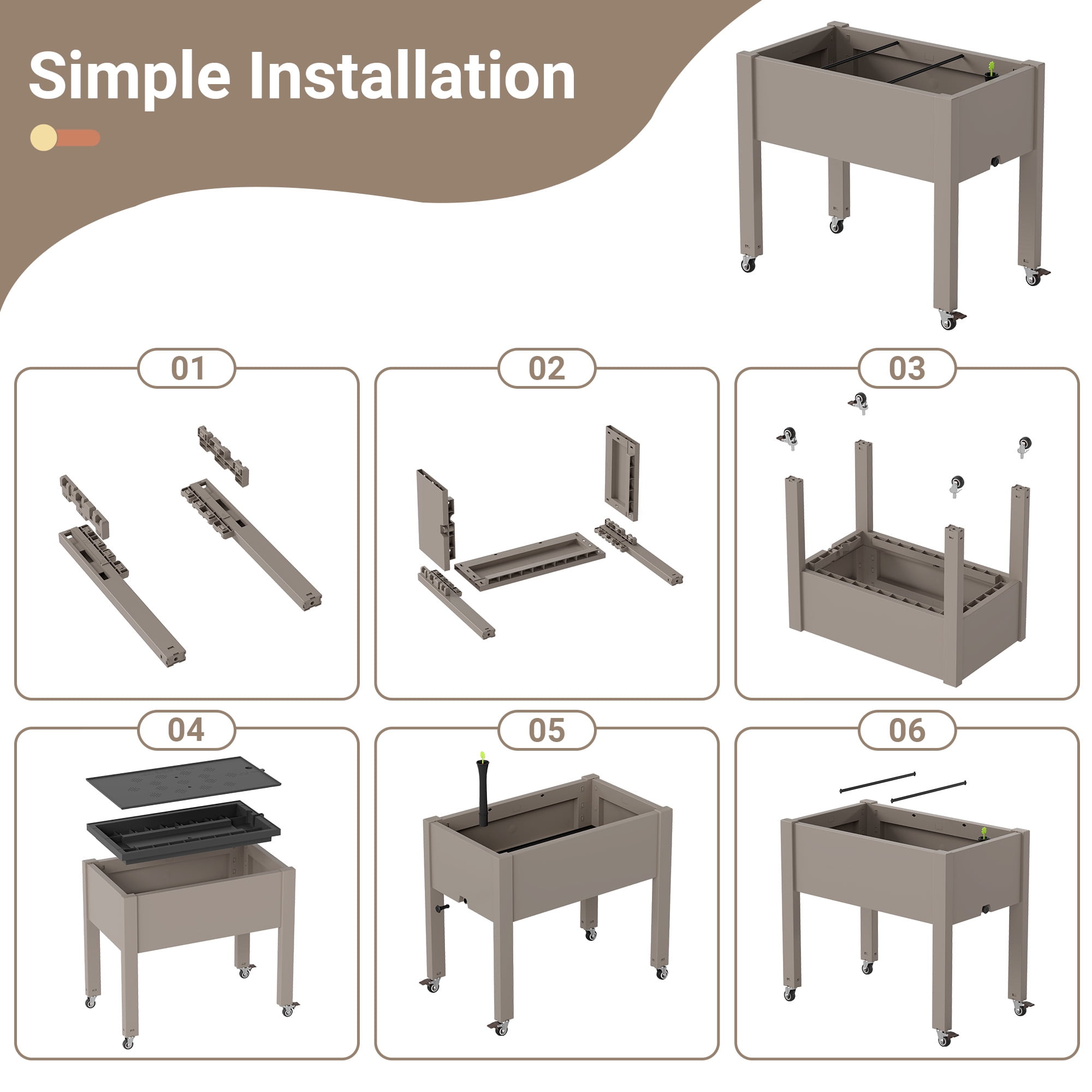 Simple Installation

01

02

03

04

05

06