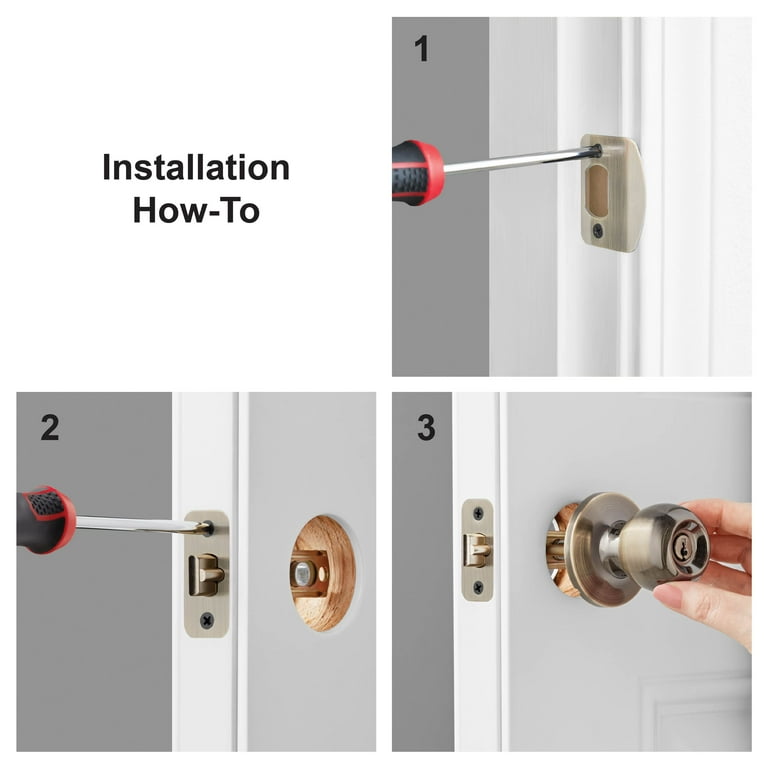 Installation How-To

1

2

3