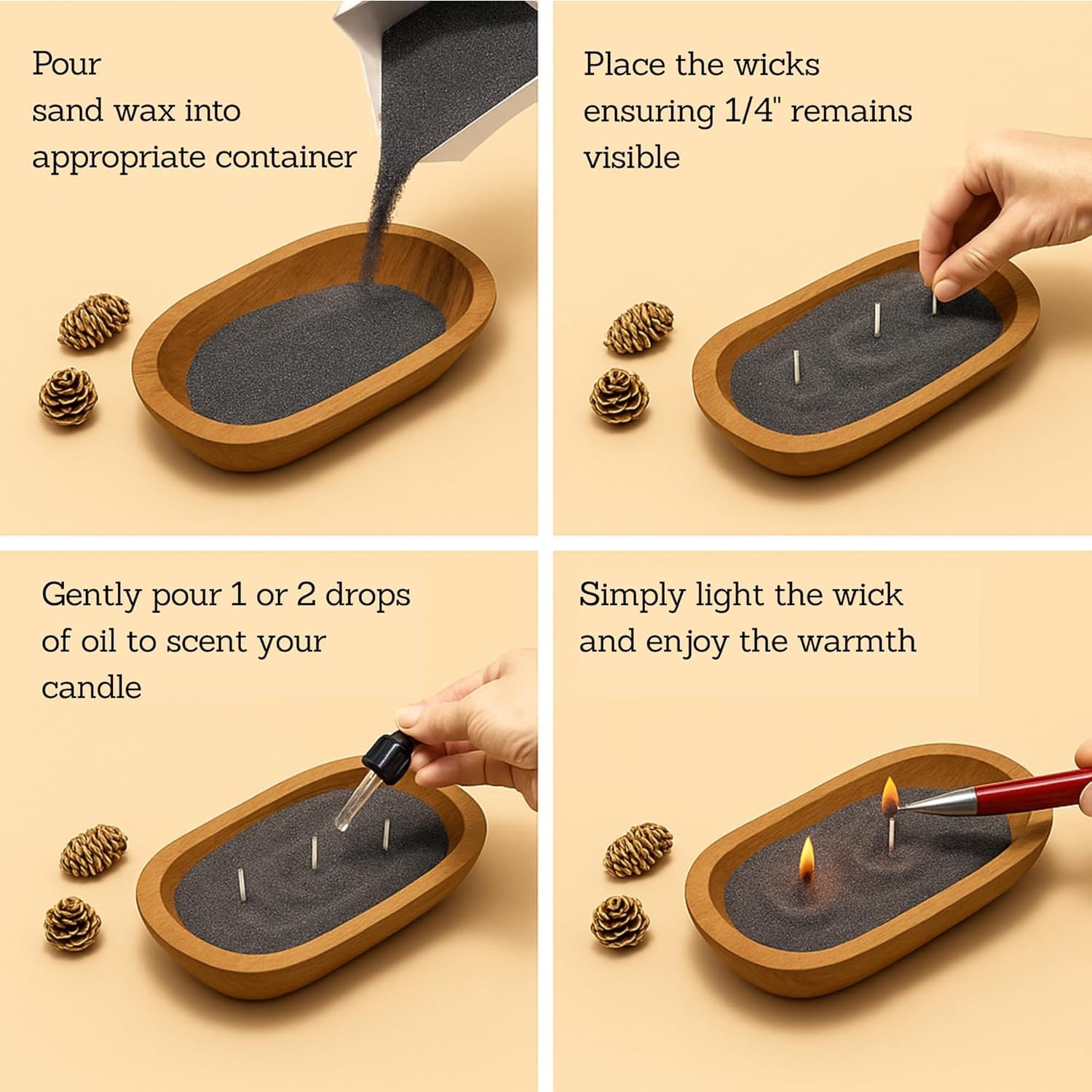 Pour sand wax into appropriate container

Place the wicks ensuring 1/4" remains visible

Gently pour 1 or 2 drops of oil to scent your candle

Simply light the wick and enjoy the warmth