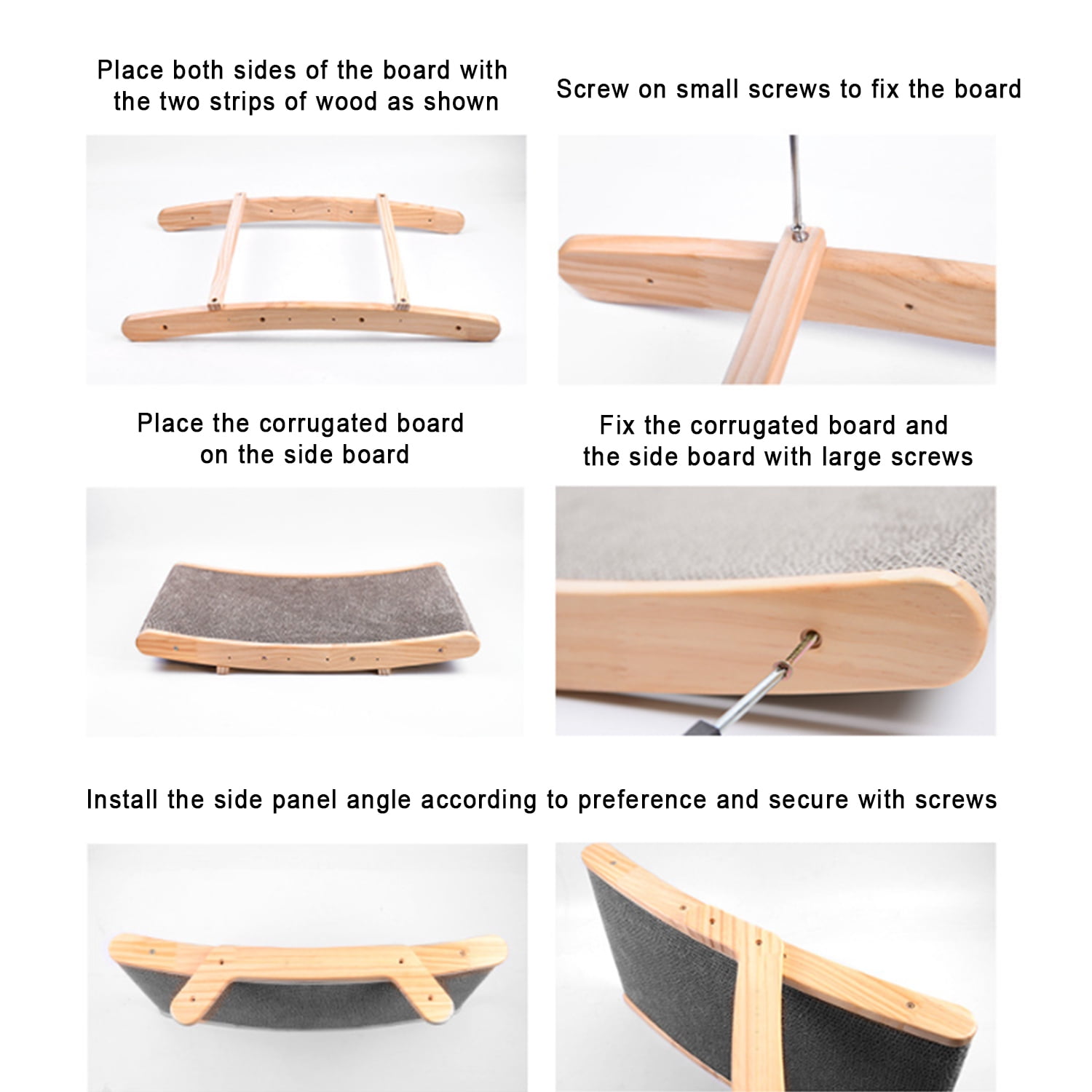 Place both sides of the board with the two strips of wood as shown

Screw on small screws to fix the board

Place the corrugated board on the side board

Fix the corrugated board and the side board with large screws

Install the side panel angle according to preference and secure with screws