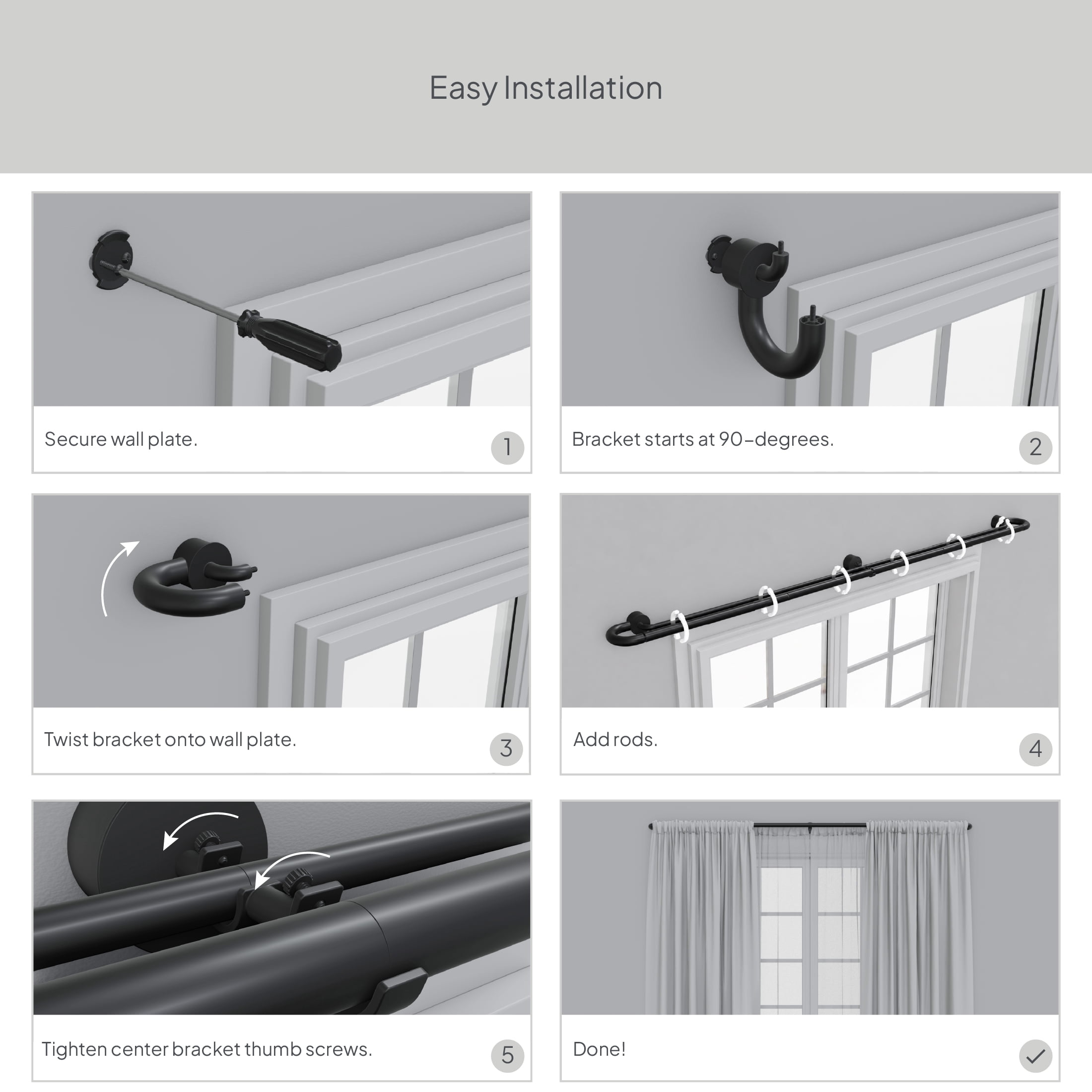 Easy Installation

Secure wall plate.

1

Bracket starts at 90-degrees.

2

Twist bracket onto wall plate.

3

Add rods.

4

Tighten center bracket thumb screws.

5

Done!