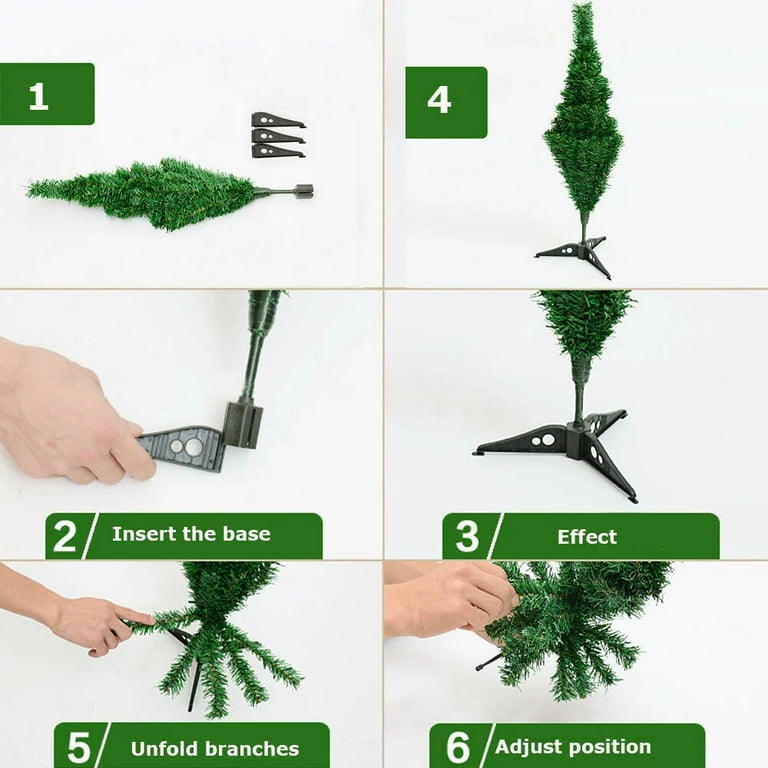 1

4

2 Insert the base

3 Effect

5 Unfold branches

6 Adjust position