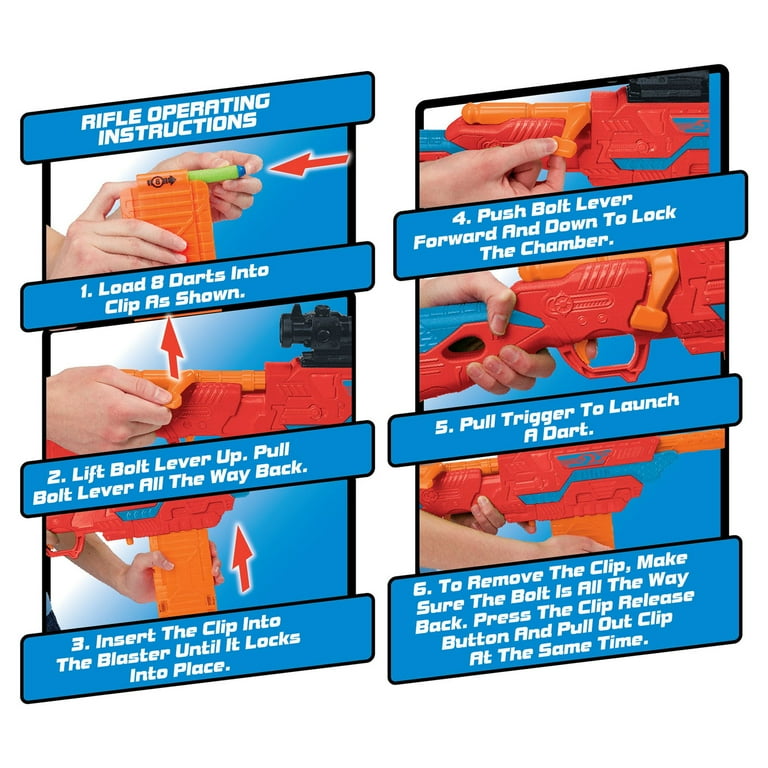 RIFLE OPERATING INSTRUCTIONS

1. Load 8 Darts Into Clip As Shown.

2. Lift Bolt Lever Up. Pull Bolt Lever All The Way Back.

3. Insert The Clip Into The Blaster Until It Locks Into Place.

4. Push Bolt Lever Forward And Down To Lock The Chamber.

5. Pull Trigger To Launch A Dart.

6. To Remove The Clip, Make Sure The Bolt Is All The Way Back. Press The Clip Release Button And Pull Out Clip At The Same Time.