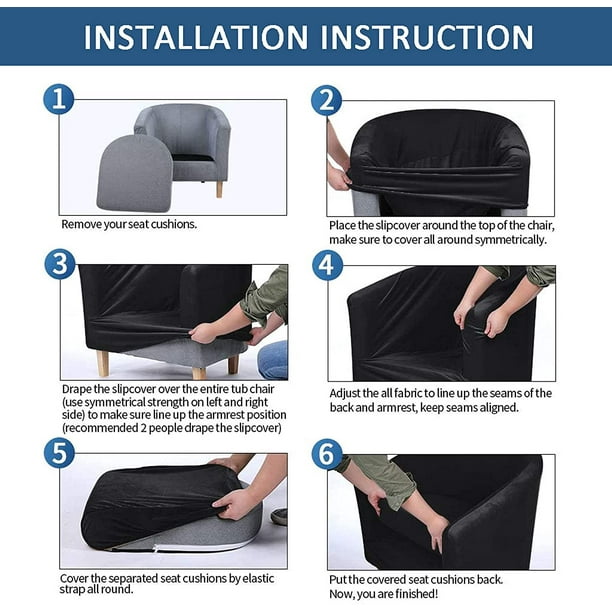 INSTALLATION INSTRUCTION

1
Remove your seat cushions.

2
Place the slipcover around the top of the chair, make sure to cover all around symmetrically.

3
Drape the slipcover over the entire tub chair (use symmetrical strength on left and right side) to make sure line up the armrest position (recommended 2 people drape the slipcover)

4
Adjust the all fabric to line up the seams of the back and armrest, keep seams aligned.

5
Cover the separated seat cushions by elastic strap all round.

6
Put the covered seat cushions back.
Now, you are finished!