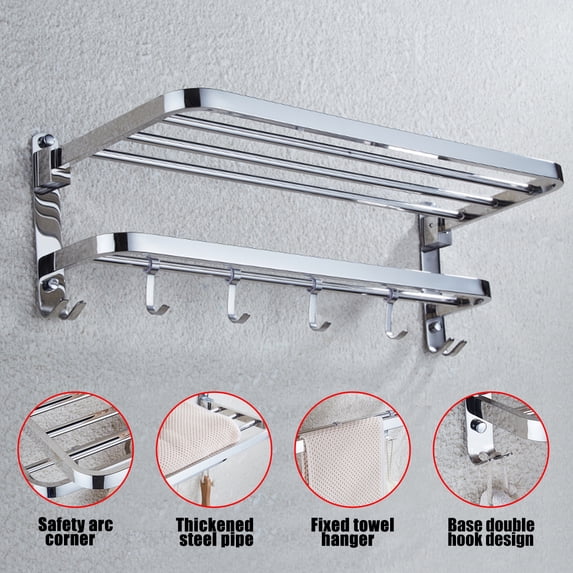 Safety arc corner

Thickened steel pipe

Fixed towel hanger

Base double hook design