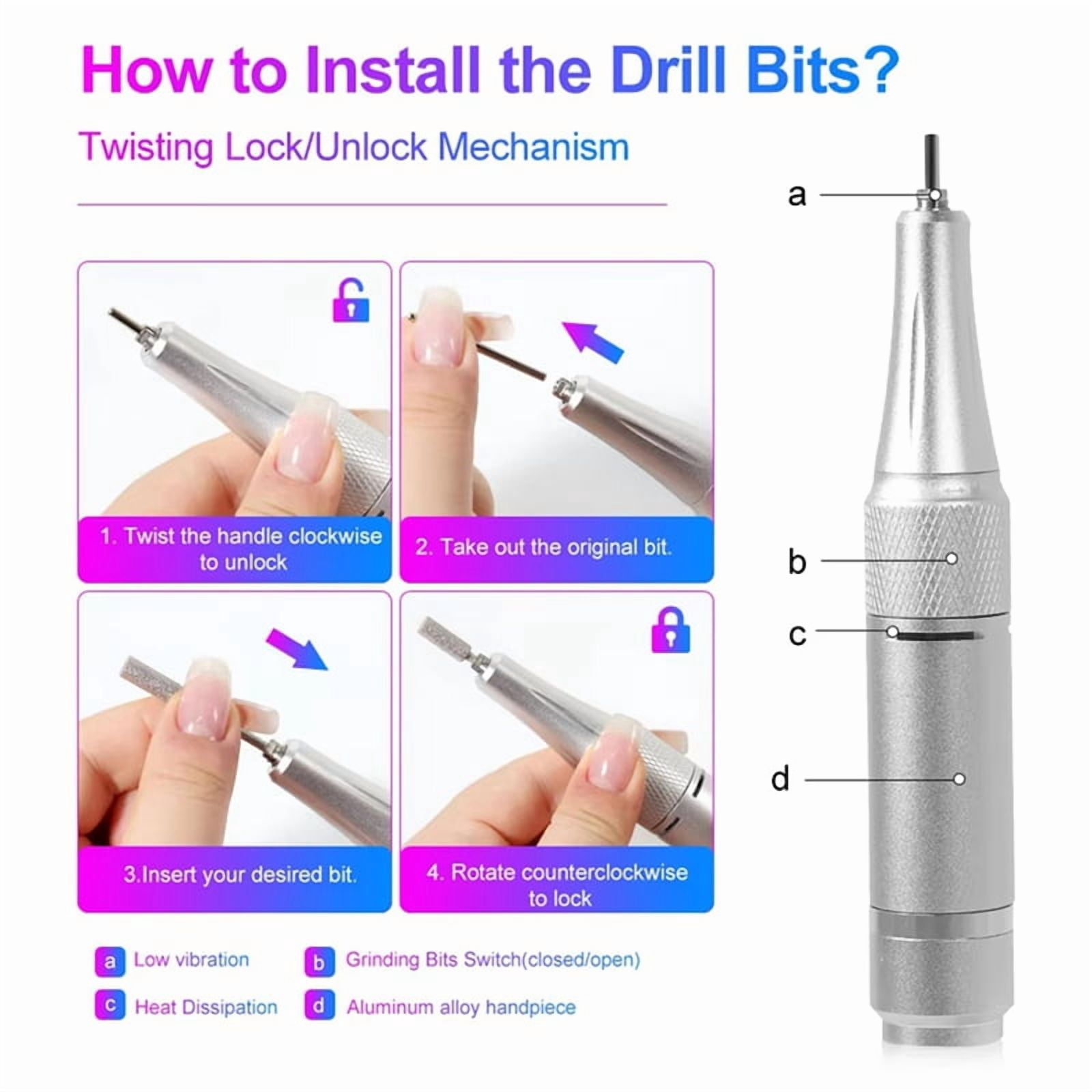 How to Install the Drill Bits?

Twisting Lock/Unlock Mechanism

1. Twist the handle clockwise to unlock

2. Take out the original bit.

3.Insert your desired bit.

4. Rotate counterclockwise to lock

a Low vibration
b Grinding Bits Switch(closed/open)
c Heat Dissipation
d Aluminum alloy handpiece

a
b
c
d