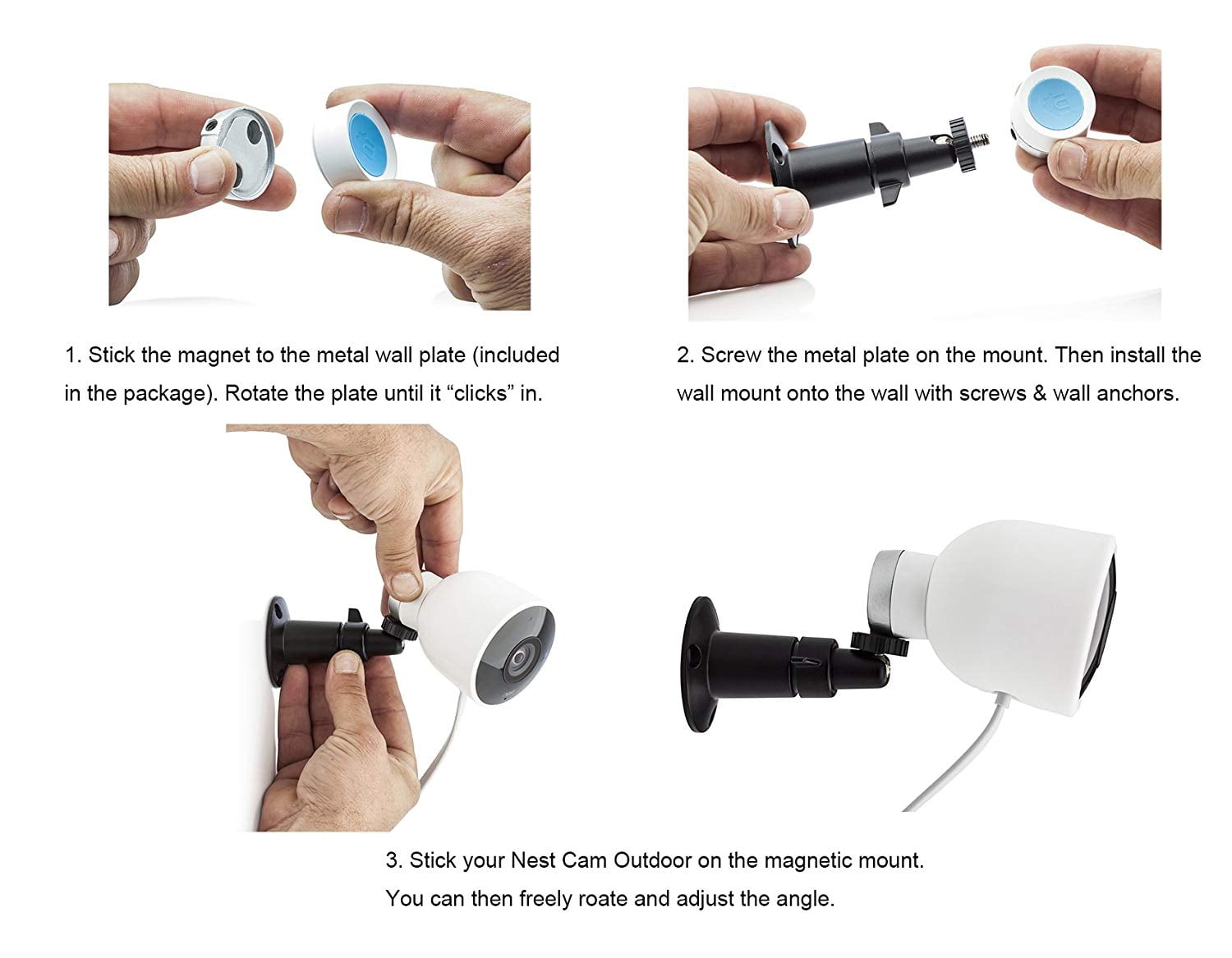 1. Stick the magnet to the metal wall plate (included in the package). Rotate the plate until it “clicks” in.

2. Screw the metal plate on the mount. Then install the wall mount onto the wall with screws & wall anchors.

3. Stick your Nest Cam Outdoor on the magnetic mount. You can then freely roate and adjust the angle.