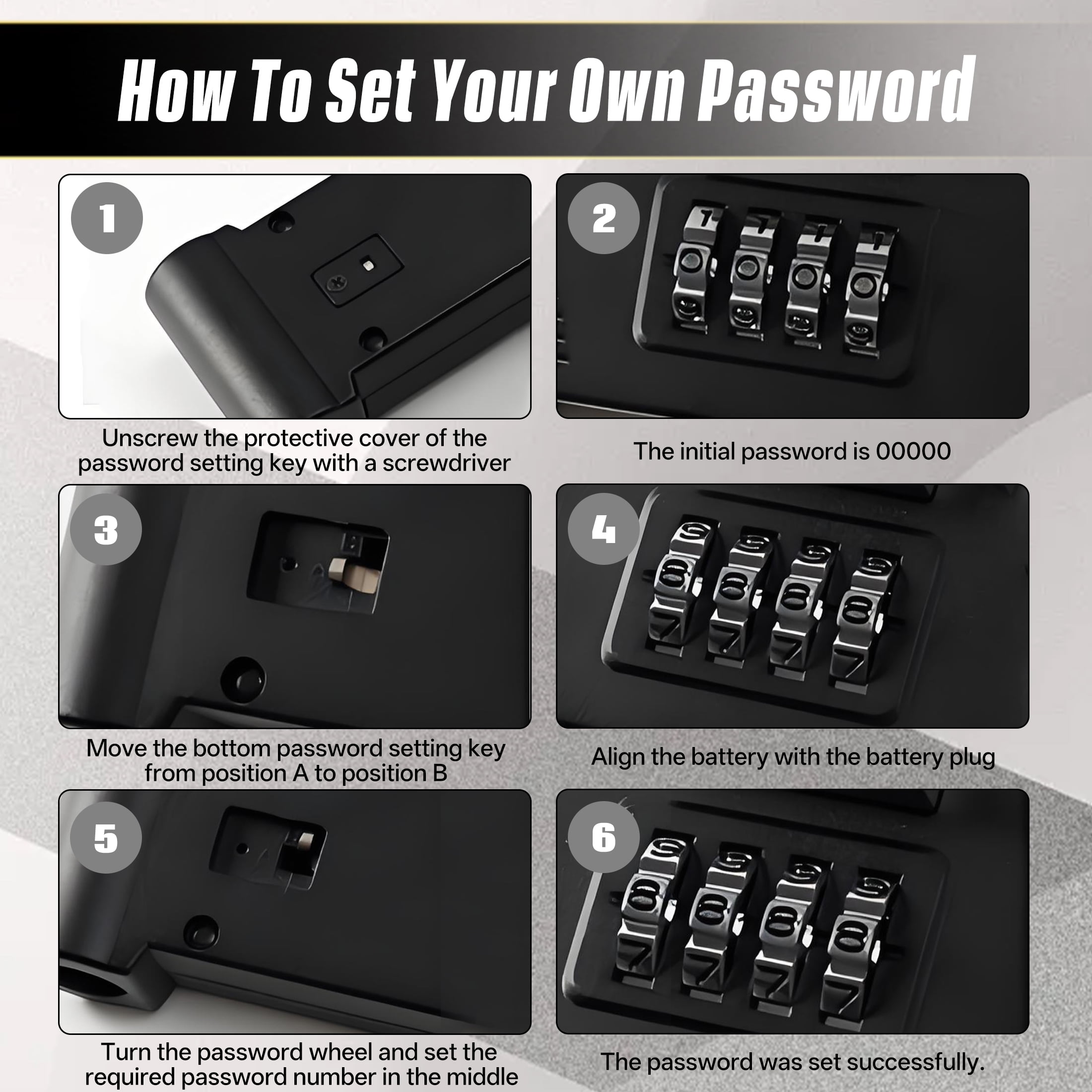 How To Set Your Own Password

1

Unscrew the protective cover of the password setting key with a screwdriver

2

The initial password is 00000

3

Move the bottom password setting key from position A to position B

4

Align the battery with the battery plug

5

Turn the password wheel and set the required password number in the middle

6

The password was set successfully.