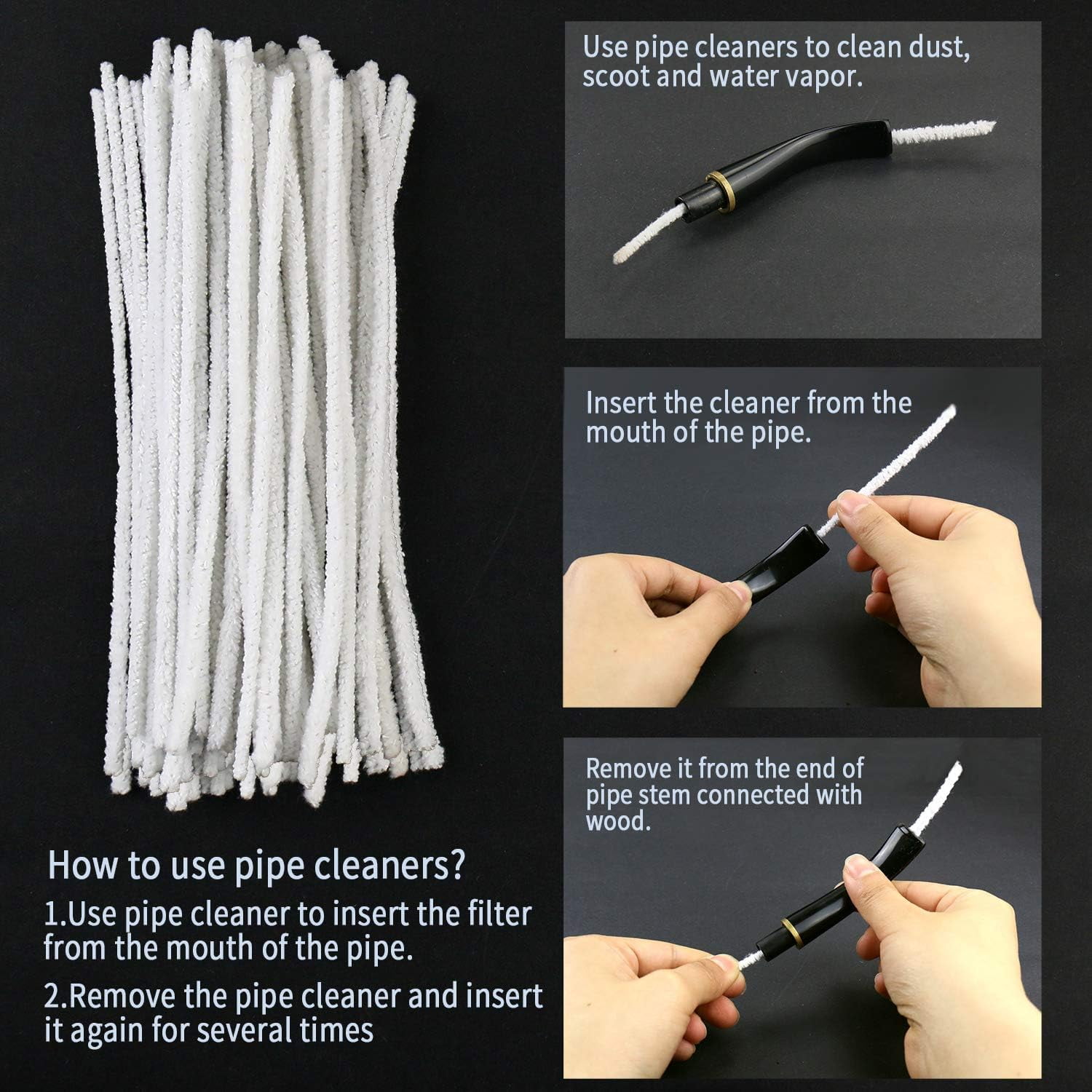 How to use pipe cleaners?

1.Use pipe cleaner to insert the filter from the mouth of the pipe.

2.Remove the pipe cleaner and insert it again for several times

Use pipe cleaners to clean dust, scoot and water vapor.

Insert the cleaner from the mouth of the pipe.

Remove it from the end of pipe stem connected with wood.