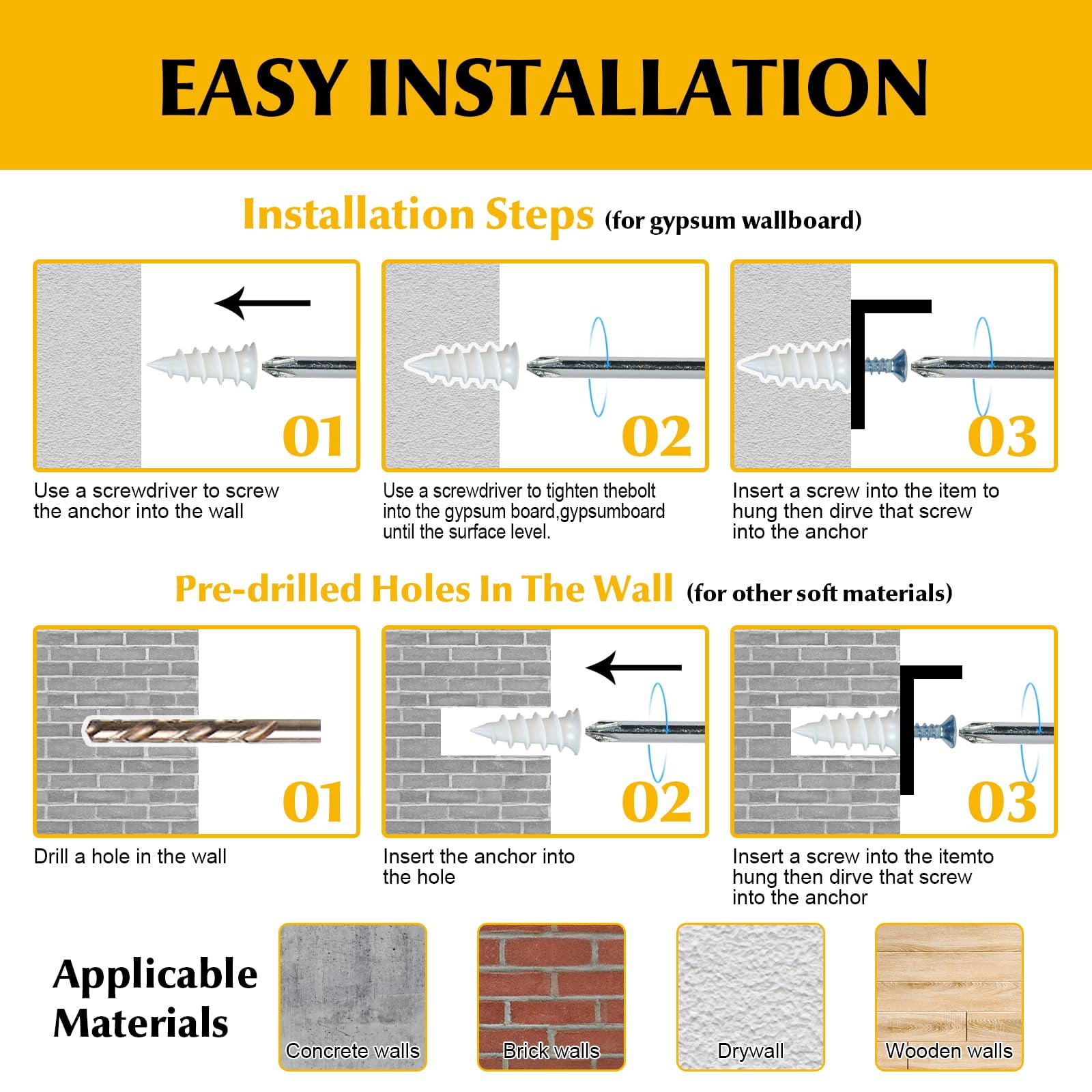 EASY INSTALLATION

Installation Steps (for gypsum wallboard)

01

Use a screwdriver to screw the anchor into the wall

02

Use a screwdriver to tighten thebolt into the gypsum board,gypsumboard until the surface level.

03

Insert a screw into the item to hung then dirve that screw into the anchor

Pre-drilled Holes In The Wall (for other soft materials)

01

Drill a hole in the wall

02

Insert the anchor into the hole

03

Insert a screw into the itemto hung then dirve that screw into the anchor

Applicable Materials

Concrete walls

Brick walls

Drywall

Wooden walls