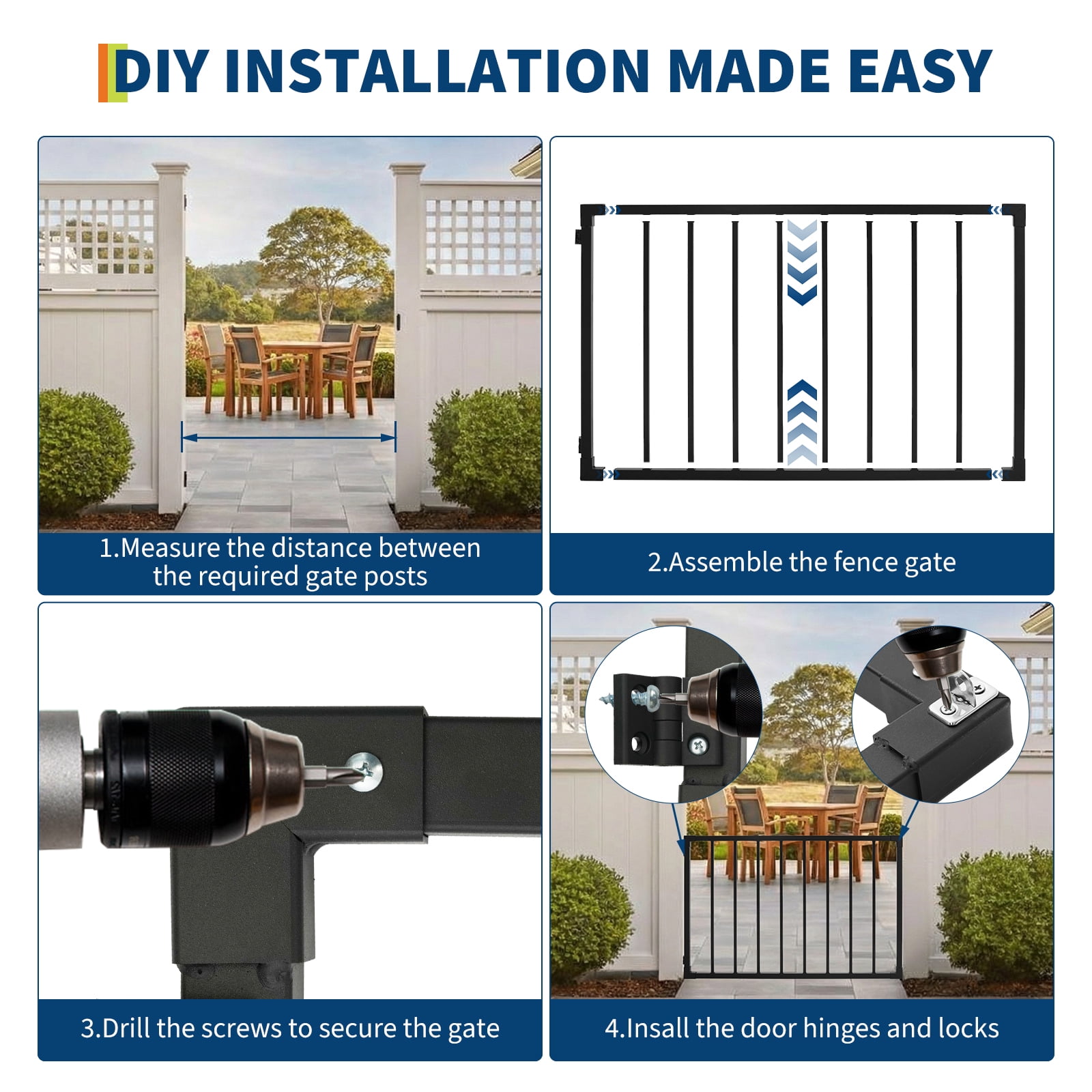 DIY INSTALLATION MADE EASY

1.Measure the distance between the required gate posts

2.Assemble the fence gate

3.Drill the screws to secure the gate

4.Insall the door hinges and locks