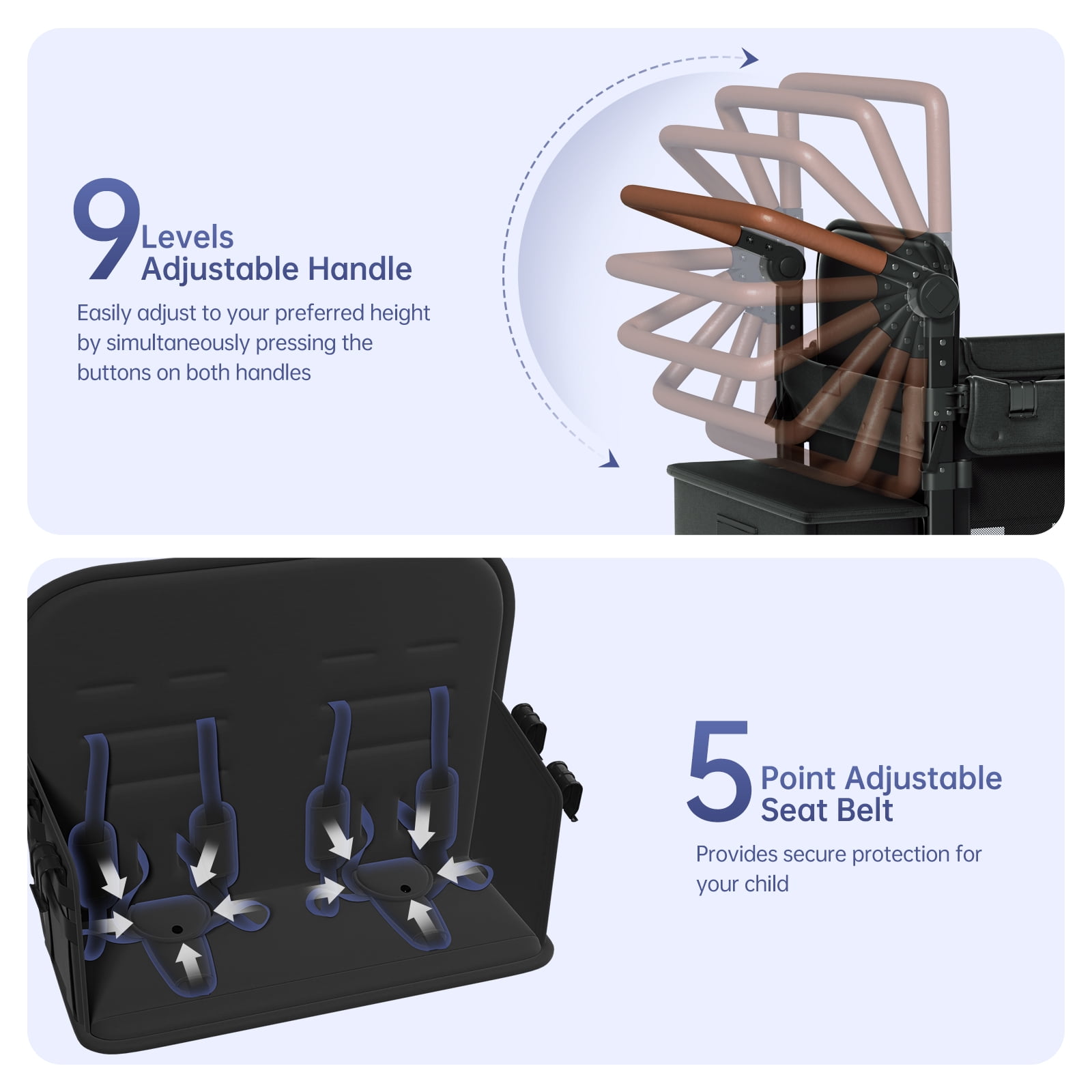 9 Levels Adjustable Handle

Easily adjust to your preferred height by simultaneously pressing the buttons on both handles

5 Point Adjustable Seat Belt

Provides secure protection for your child