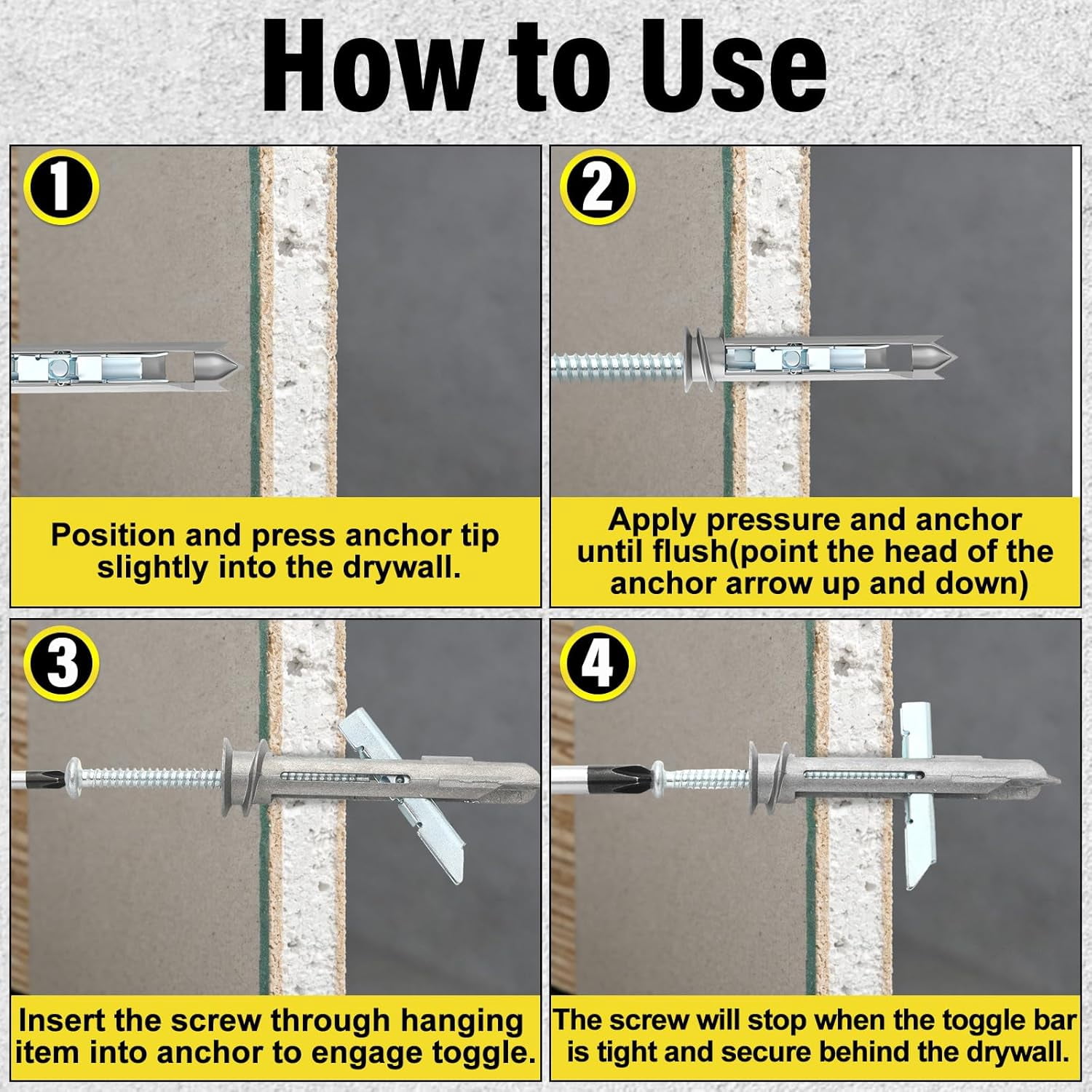 How to Use

1

Position and press anchor tip slightly into the drywall.

2

Apply pressure and anchor until flush(point the head of the anchor arrow up and down)

3

Insert the screw through hanging item into anchor to engage toggle.

4

The screw will stop when the toggle bar is tight and secure behind the drywall.