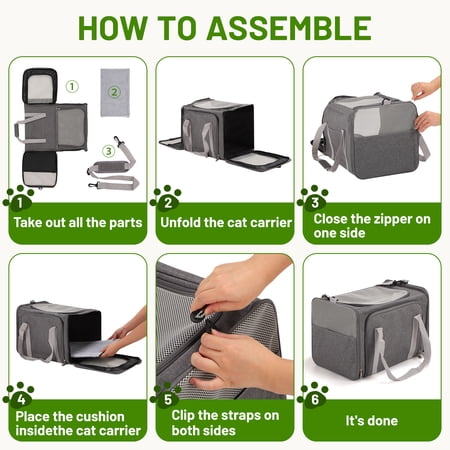 HOW TO ASSEMBLE

①
②
③

1
Take out all the parts

2
Unfold the cat carrier

3
Close the zipper on one side

4
Place the cushion insidethe cat carrier

5
Clip the straps on both sides

6
It's done