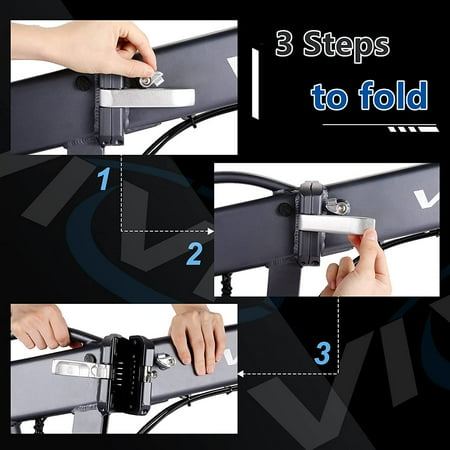 3 Steps
to fold

1

2

3