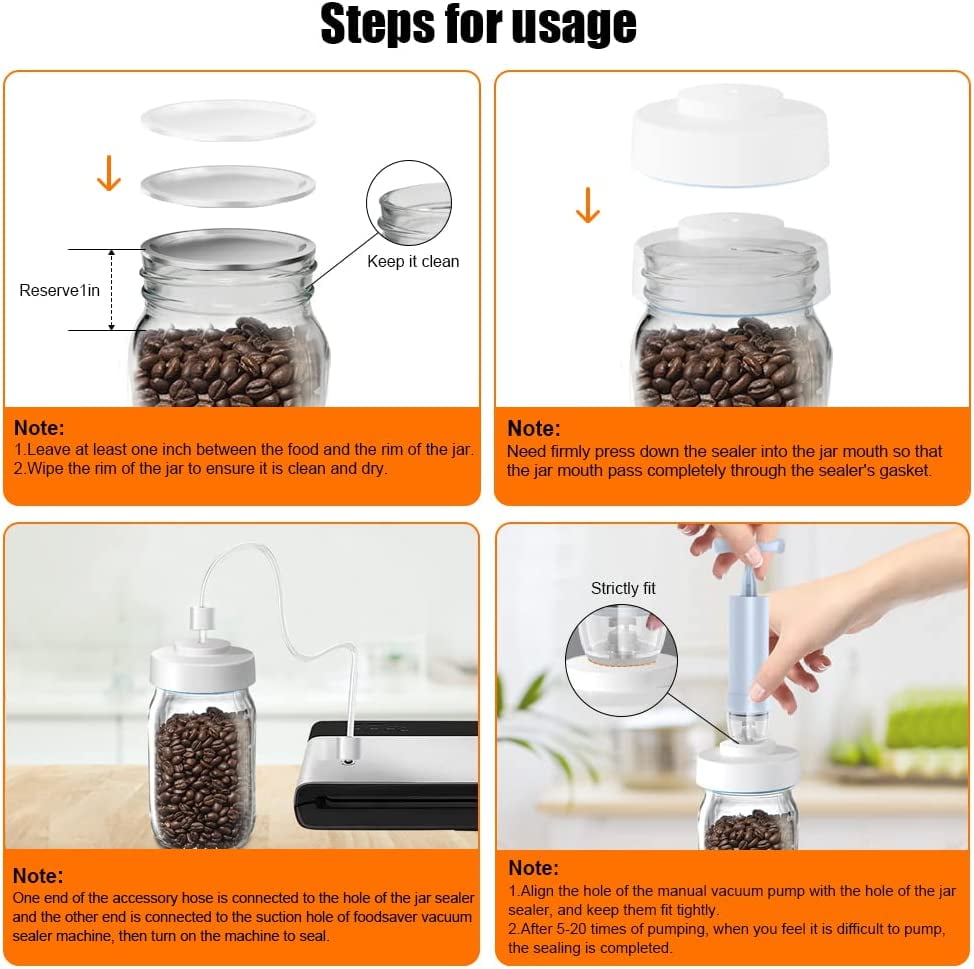 Steps for usage

Reserve1in

Keep it clean

Note:
1.Leave at least one inch between the food and the rim of the jar.
2.Wipe the rim of the jar to ensure it is clean and dry.

Note:
Need firmly press down the sealer into the jar mouth so that the jar mouth pass completely through the sealer's gasket.

Note:
One end of the accessory hose is connected to the hole of the jar sealer and the other end is connected to the suction hole of foodsaver vacuum sealer machine, then turn on the machine to seal.

Strictly fit

Note:
1.Align the hole of the manual vacuum pump with the hole of the jar sealer, and keep them fit tightly.
2.After 5-20 times of pumping, when you feel it is difficult to pump, the sealing is completed.