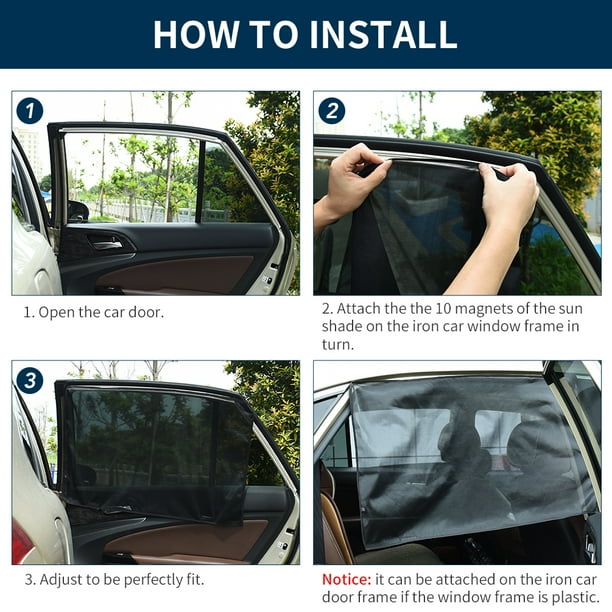 HOW TO INSTALL

1

1. Open the car door.

2

2. Attach the the 10 magnets of the sun shade on the iron car window frame in turn.

3

3. Adjust to be perfectly fit.

Notice: it can be attached on the iron car door frame if the window frame is plastic.