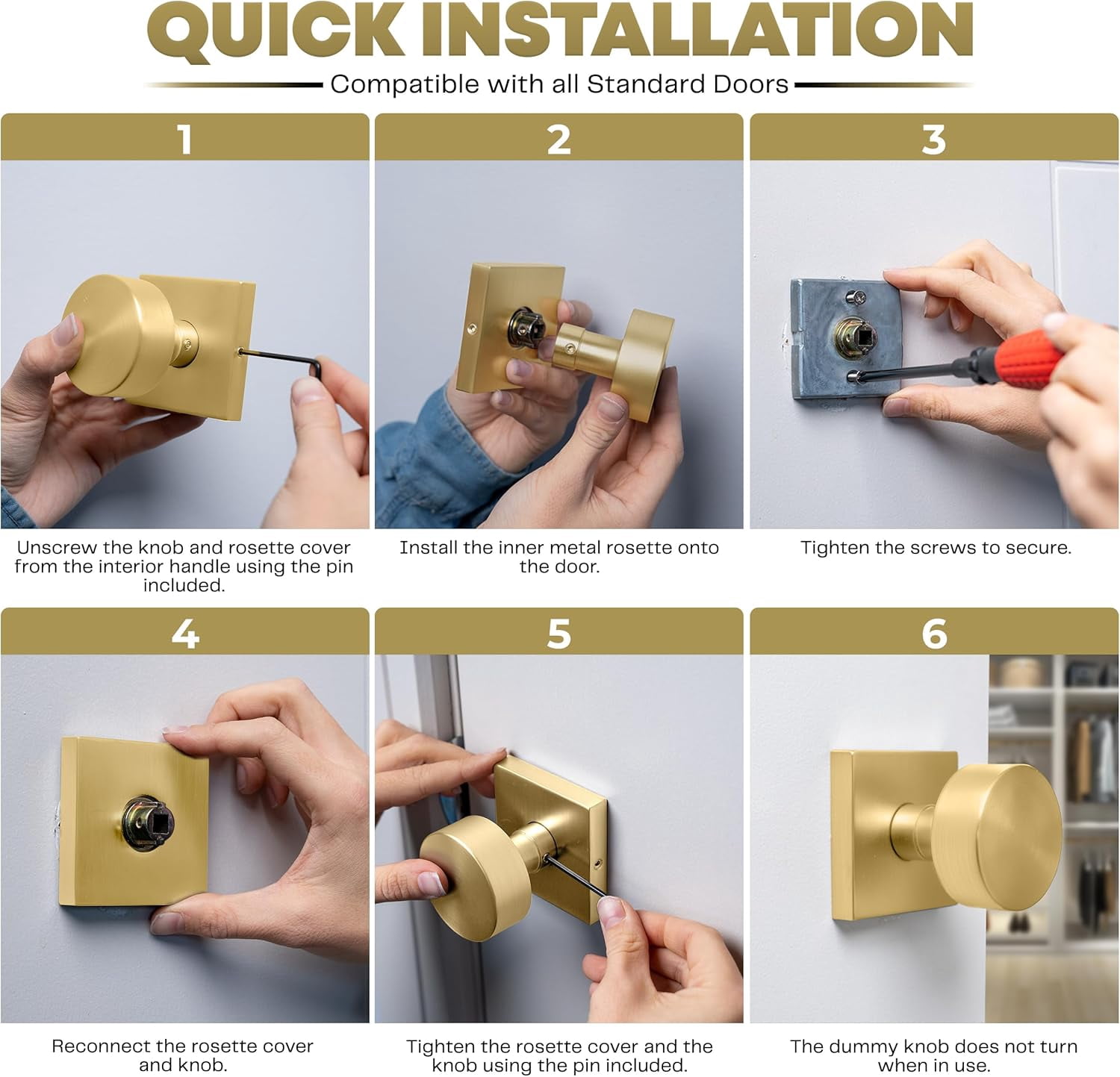 QUICK INSTALLATION

Compatible with all Standard Doors

1

Unscrew the knob and rosette cover from the interior handle using the pin included.

2

Install the inner metal rosette onto the door.

3

Tighten the screws to secure.

4

Reconnect the rosette cover and knob.

5

Tighten the rosette cover and the knob using the pin included.

6

The dummy knob does not turn when in use.