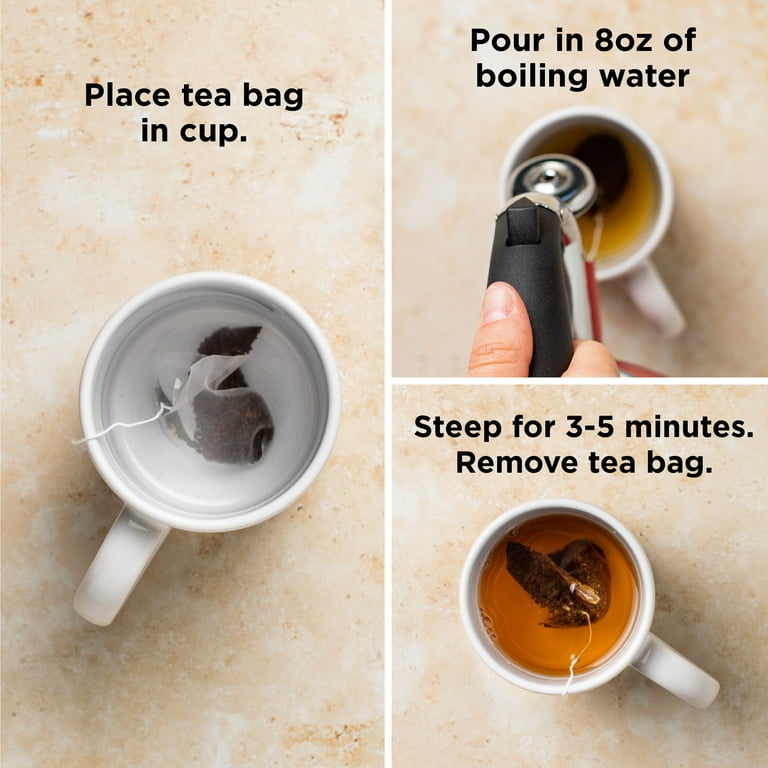 Place tea bag in cup.

Pour in 8oz of boiling water

Steep for 3-5 minutes. Remove tea bag.