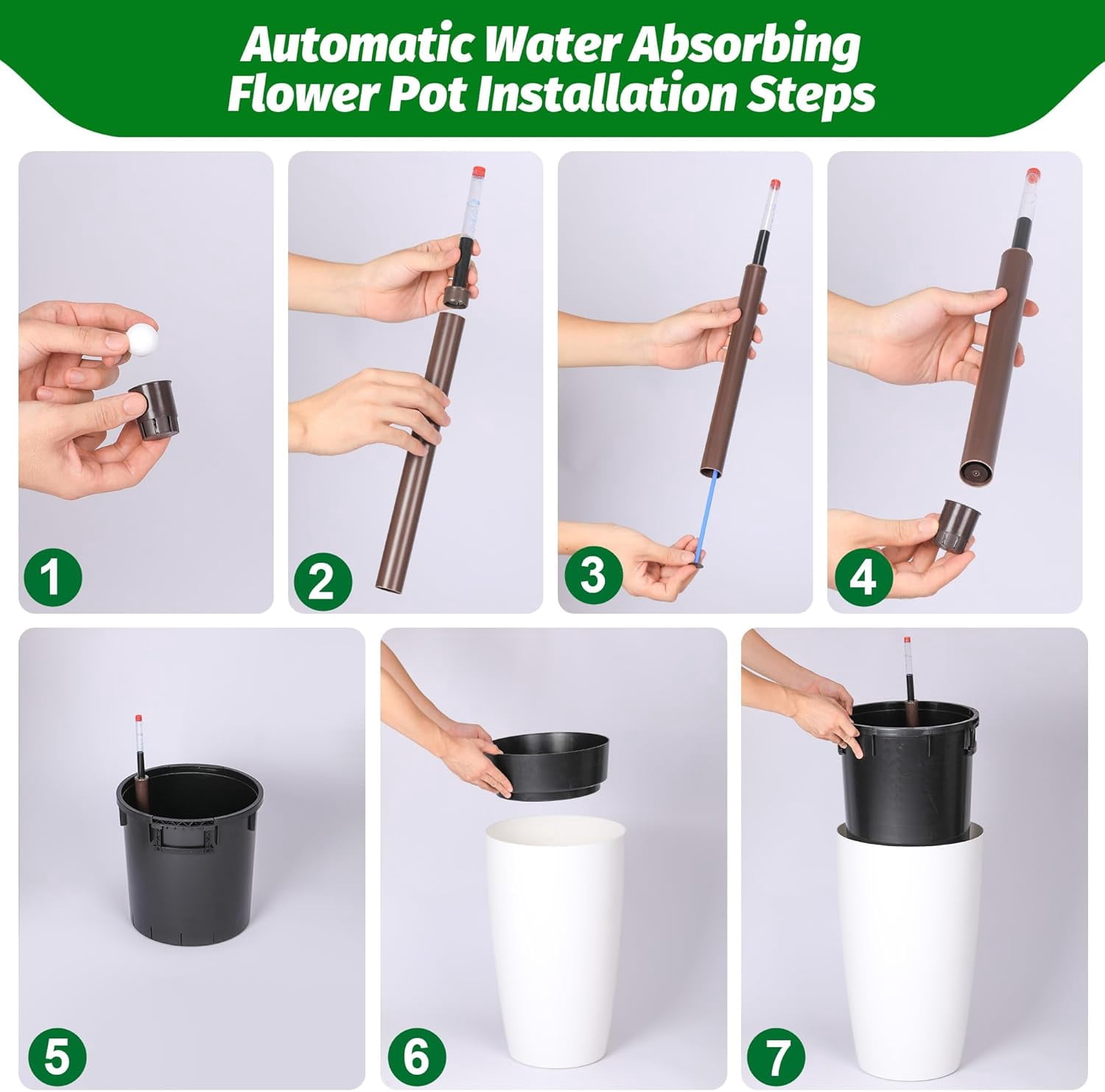 Automatic Water Absorbing Flower Pot Installation Steps

1

2

3

4

5

6

7